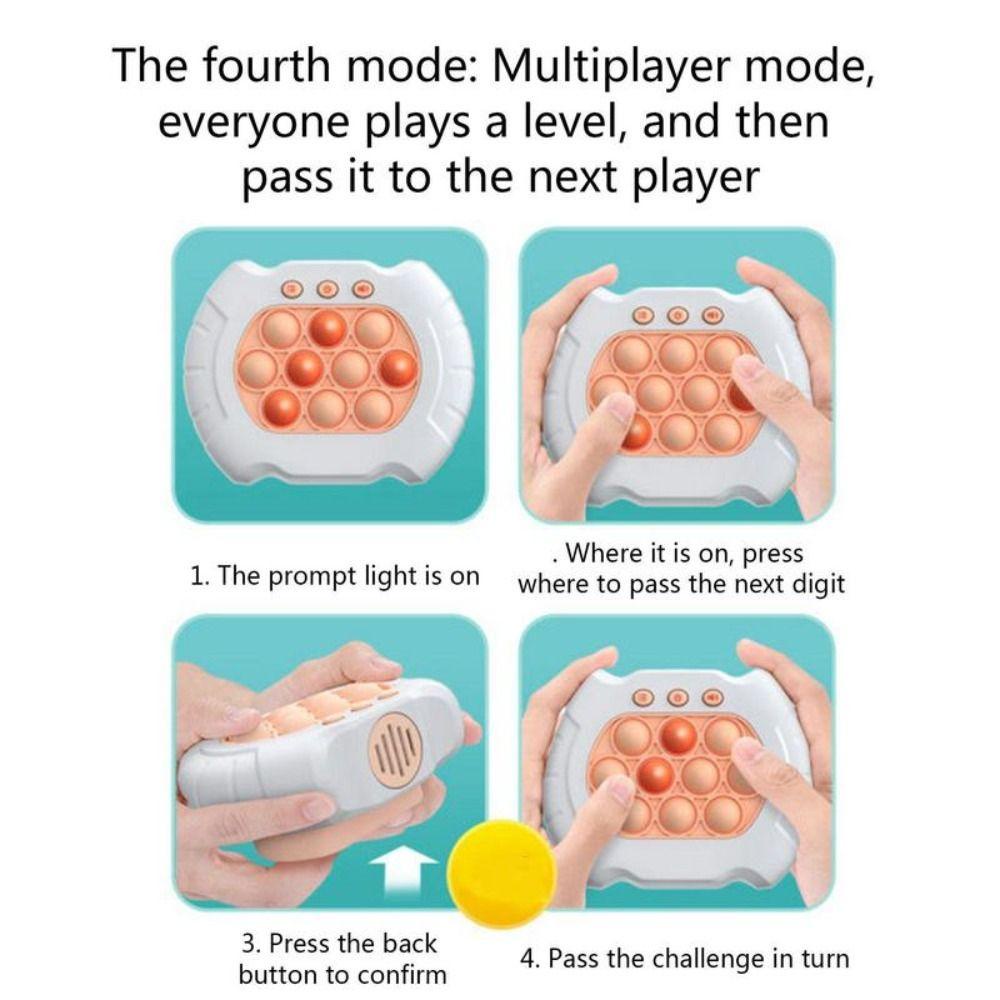 The fourth mode: Multiplayer mode, everyone plays a level, and then pass it to the next player

1. The prompt light is on

. Where it is on, press where to pass the next digit

3. Press the back button to confirm

4. Pass the challenge in turn