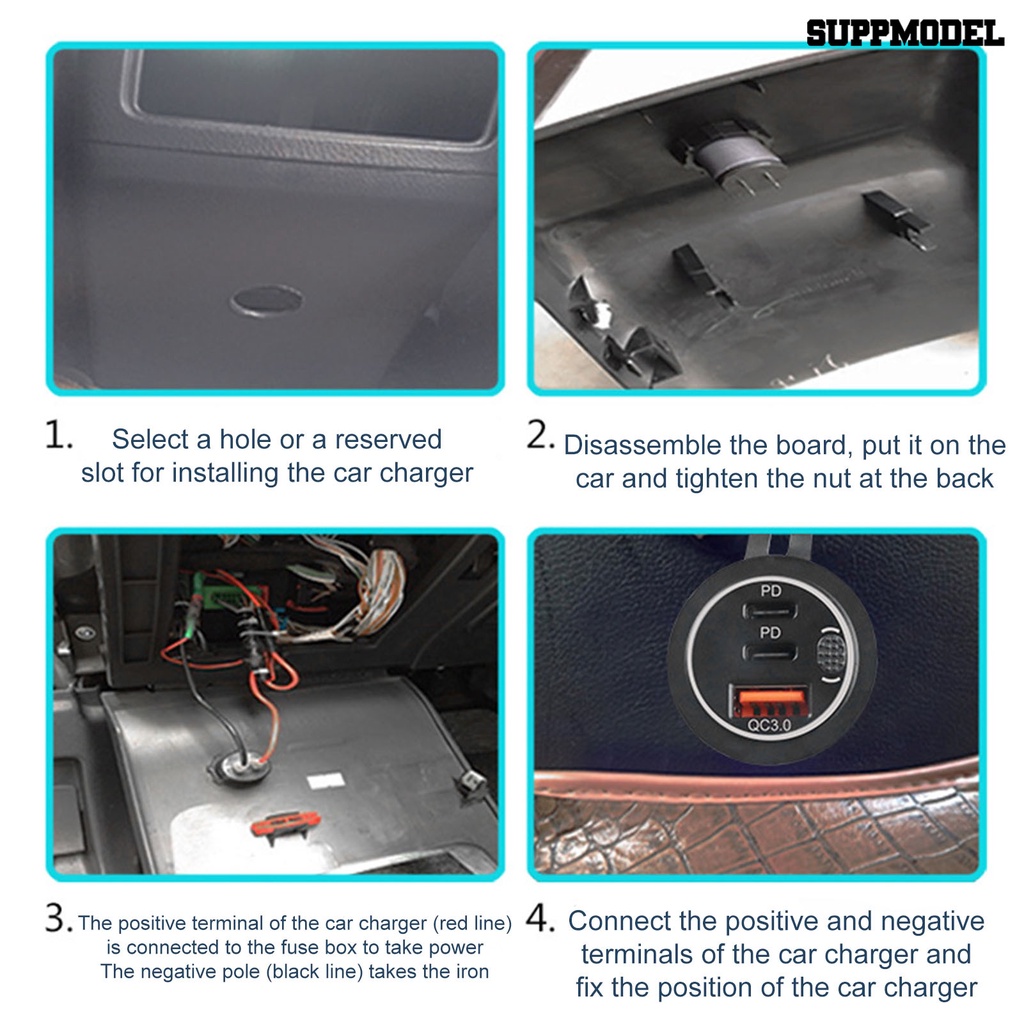 SUPPMODEL

1. Select a hole or a reserved slot for installing the car charger

2. Disassemble the board, put it on the car and tighten the nut at the back

PD
PD
QC3.0

3. The positive terminal of the car charger (red line) is connected to the fuse box to take power
The negative pole (black line) takes the iron

4. Connect the positive and negative terminals of the car charger and fix the position of the car charger