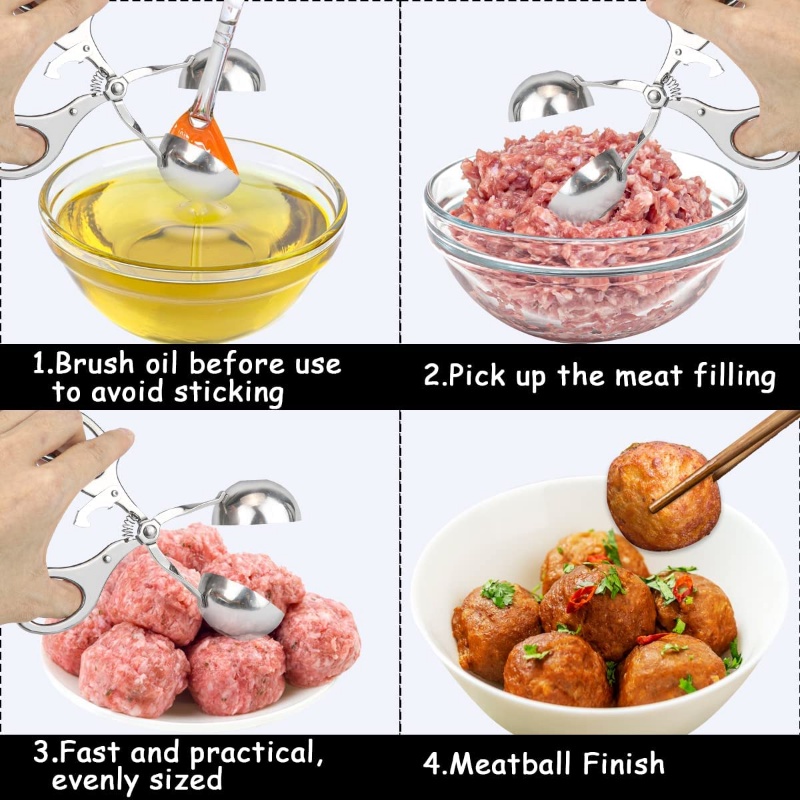 1.Brush oil before use to avoid sticking

2.Pick up the meat filling

3.Fast and practical, evenly sized

4.Meatball Finish