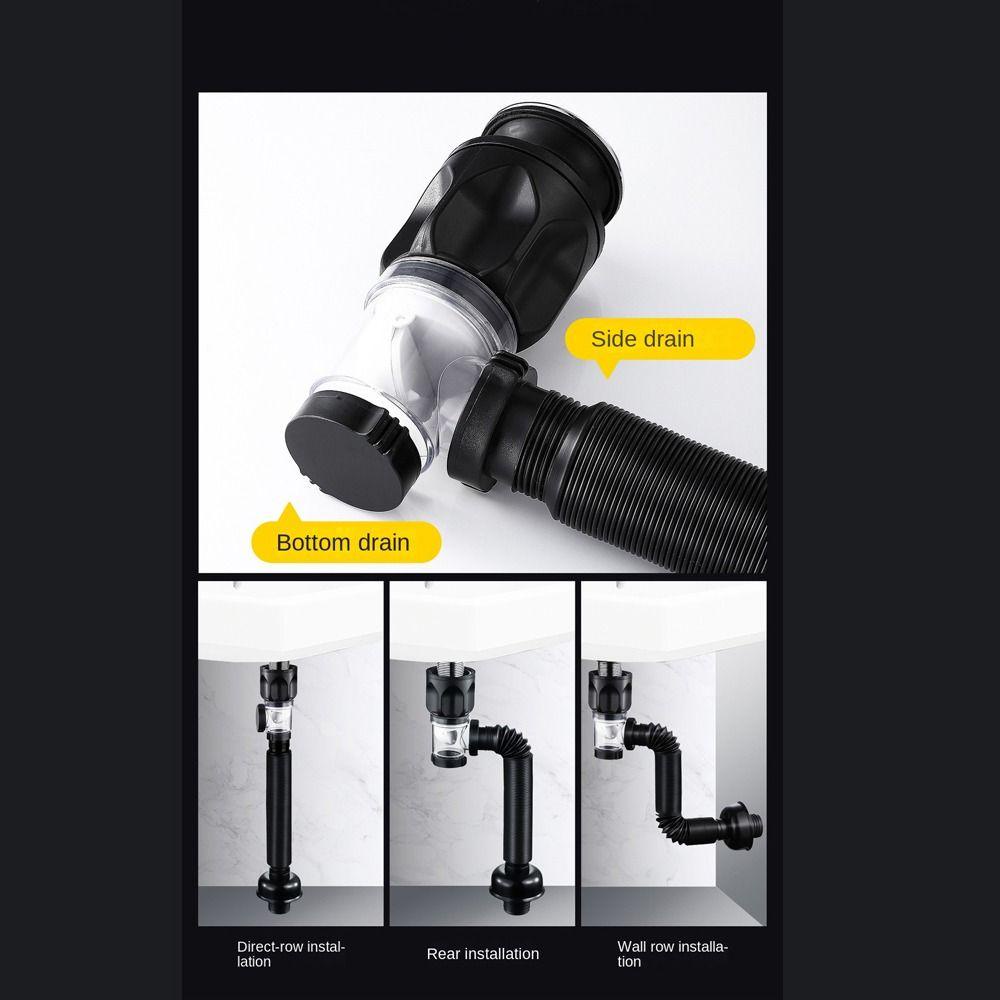 Side drain

Bottom drain

Direct-row installation

Rear installation

Wall row installation