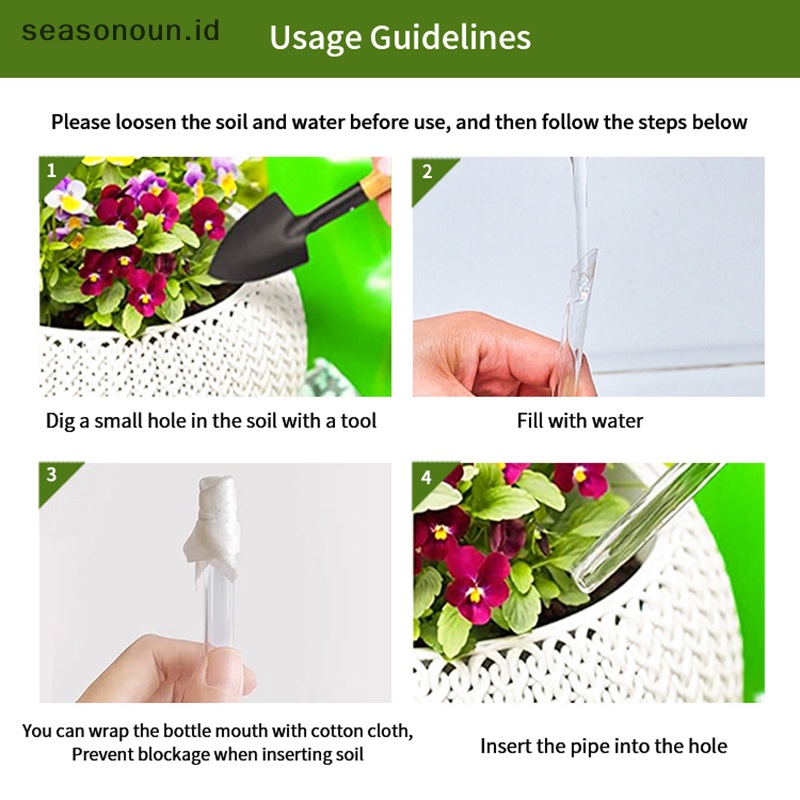 seasonoun.id

Usage Guidelines

Please loosen the soil and water before use, and then follow the steps below

1

Dig a small hole in the soil with a tool

2

Fill with water

3

You can wrap the bottle mouth with cotton cloth, Prevent blockage when inserting soil

4

Insert the pipe into the hole