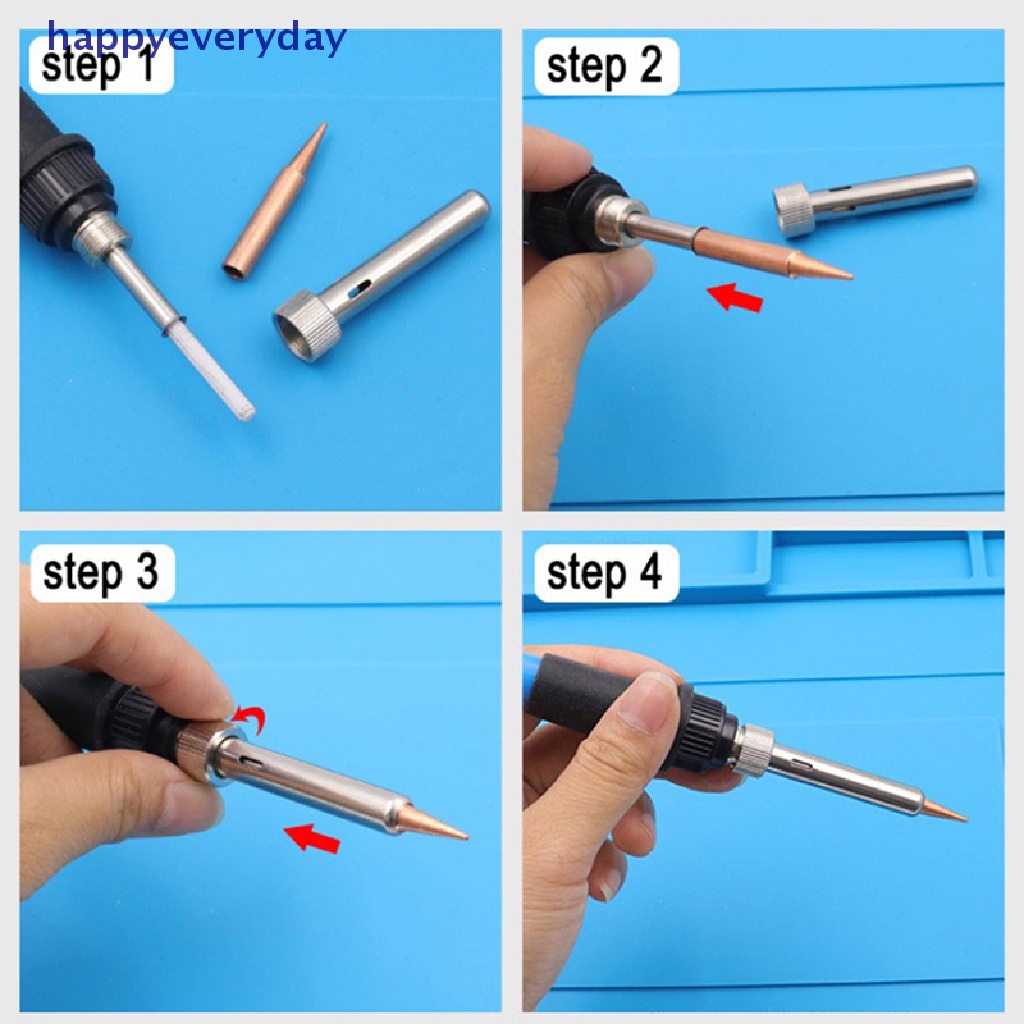 happyeveryday

step 1

step 2

step 3

step 4