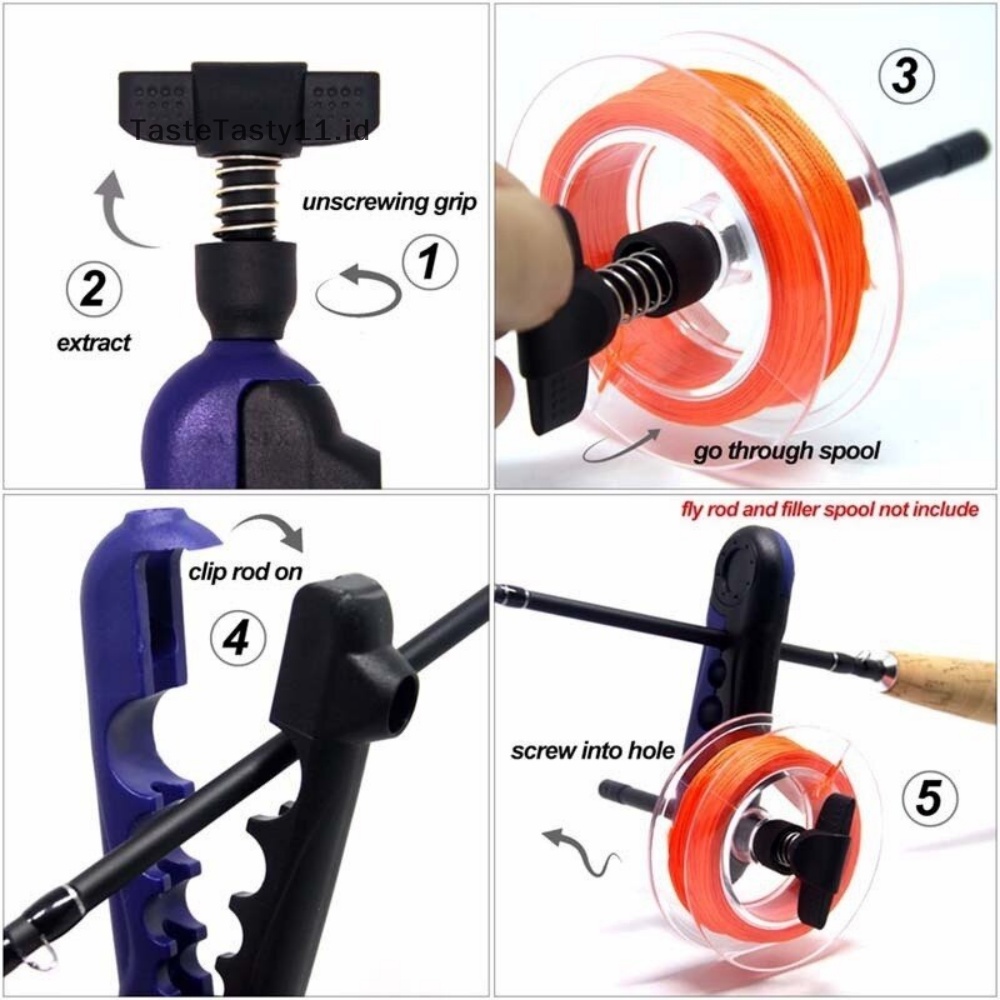 TasteTasty11.id

unscrewing grip

1

2

extract

3

go through spool

clip rod on

4

fly rod and filler spool not include

screw into hole

5