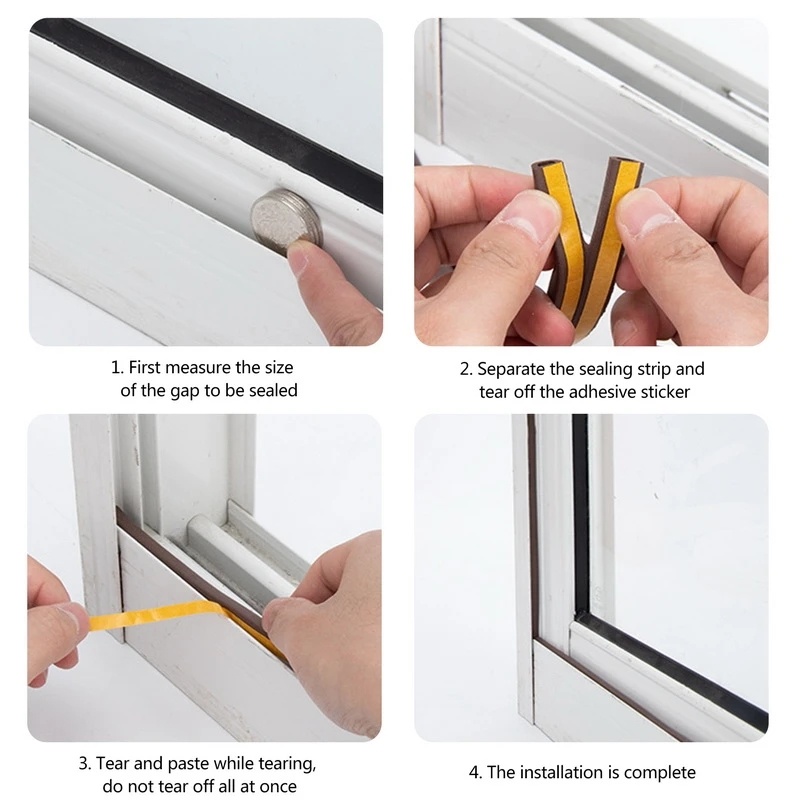 1. First measure the size of the gap to be sealed

2. Separate the sealing strip and tear off the adhesive sticker

3. Tear and paste while tearing, do not tear off all at once

4. The installation is complete