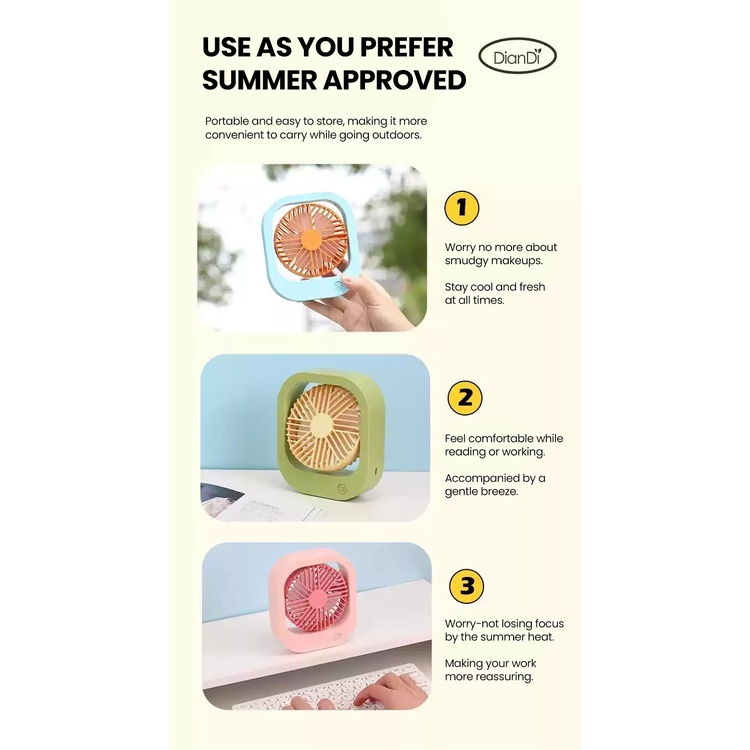 USE AS YOU PREFER
SUMMER APPROVED

DianDi

Portable and easy to store, making it more convenient to carry while going outdoors.

1

Worry no more about smudgy makeups.

Stay cool and fresh at all times.

2

Feel comfortable while reading or working.

Accompanied by a gentle breeze.

3

Worry-not losing focus by the summer heat.

Making your work more reassuring.