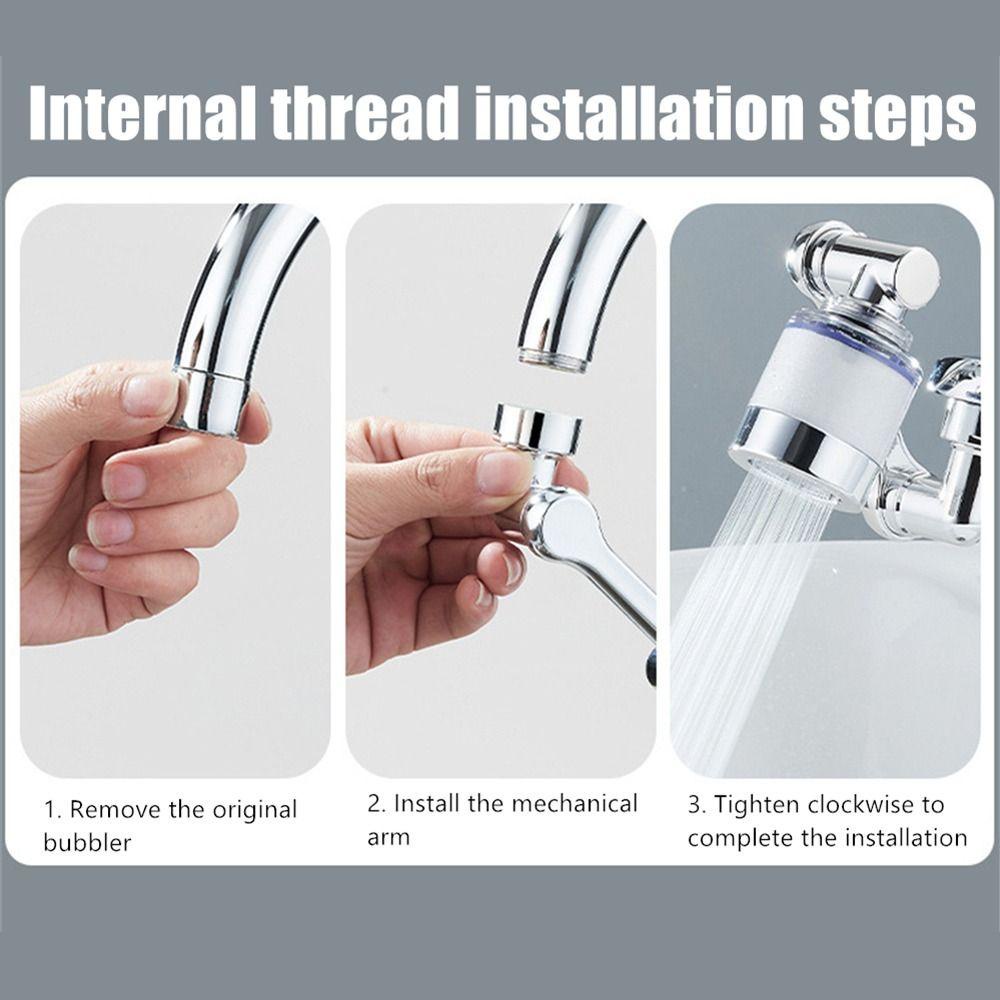 Internal thread installation steps

1. Remove the original bubbler

2. Install the mechanical arm

3. Tighten clockwise to complete the installation