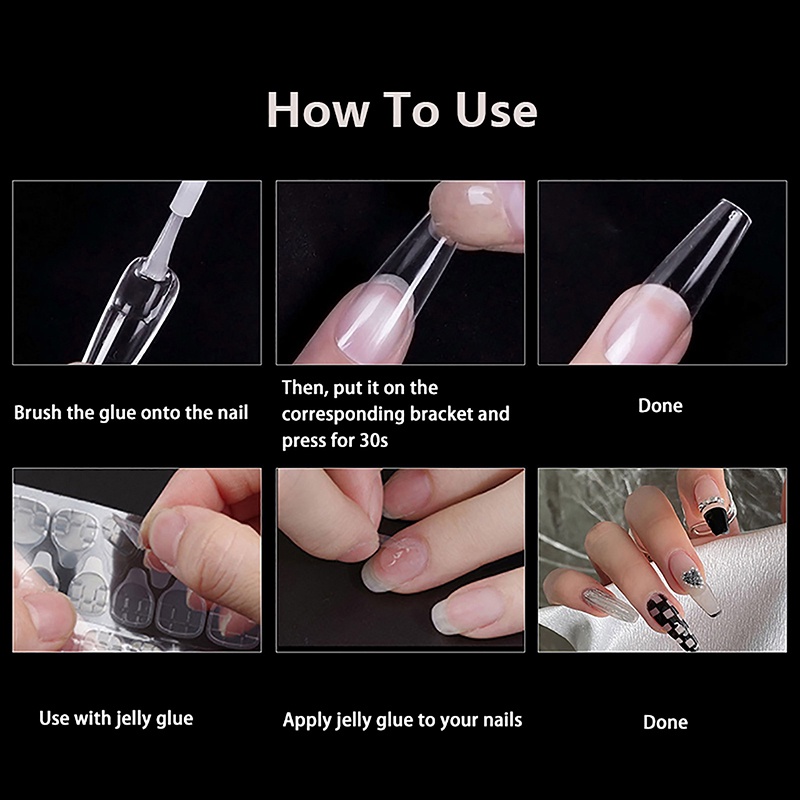 How To Use

Brush the glue onto the nail

Then, put it on the corresponding bracket and press for 30s

Done

Use with jelly glue

Apply jelly glue to your nails

Done