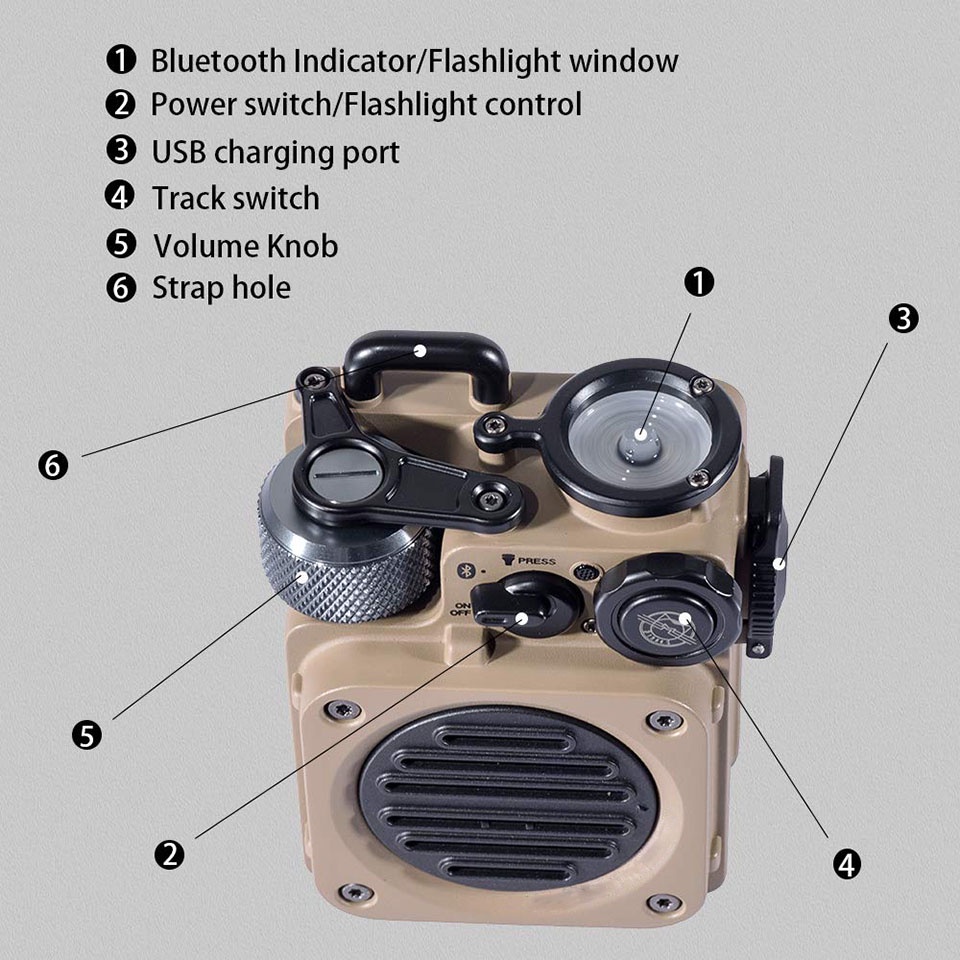 ❶ Bluetooth Indicator/Flashlight window
❷ Power switch/Flashlight control
❸ USB charging port
❹ Track switch
❺ Volume Knob
❻ Strap hole

❶

❸

❻

PRESS

ON
OFF

❺

❷

❹