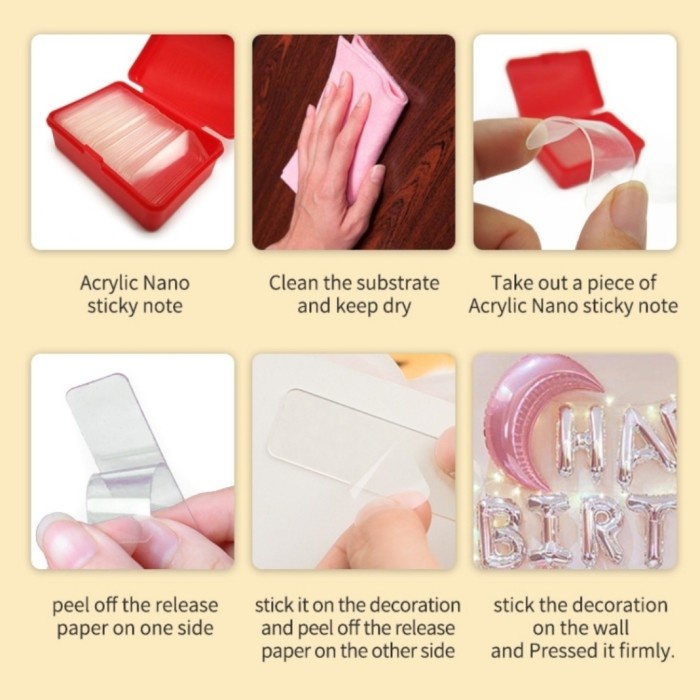 Acrylic Nano sticky note

Clean the substrate and keep dry

Take out a piece of Acrylic Nano sticky note

HA
BIRT

peel off the release paper on one side

stick it on the decoration and peel off the release paper on the other side

stick the decoration on the wall and Pressed it firmly.