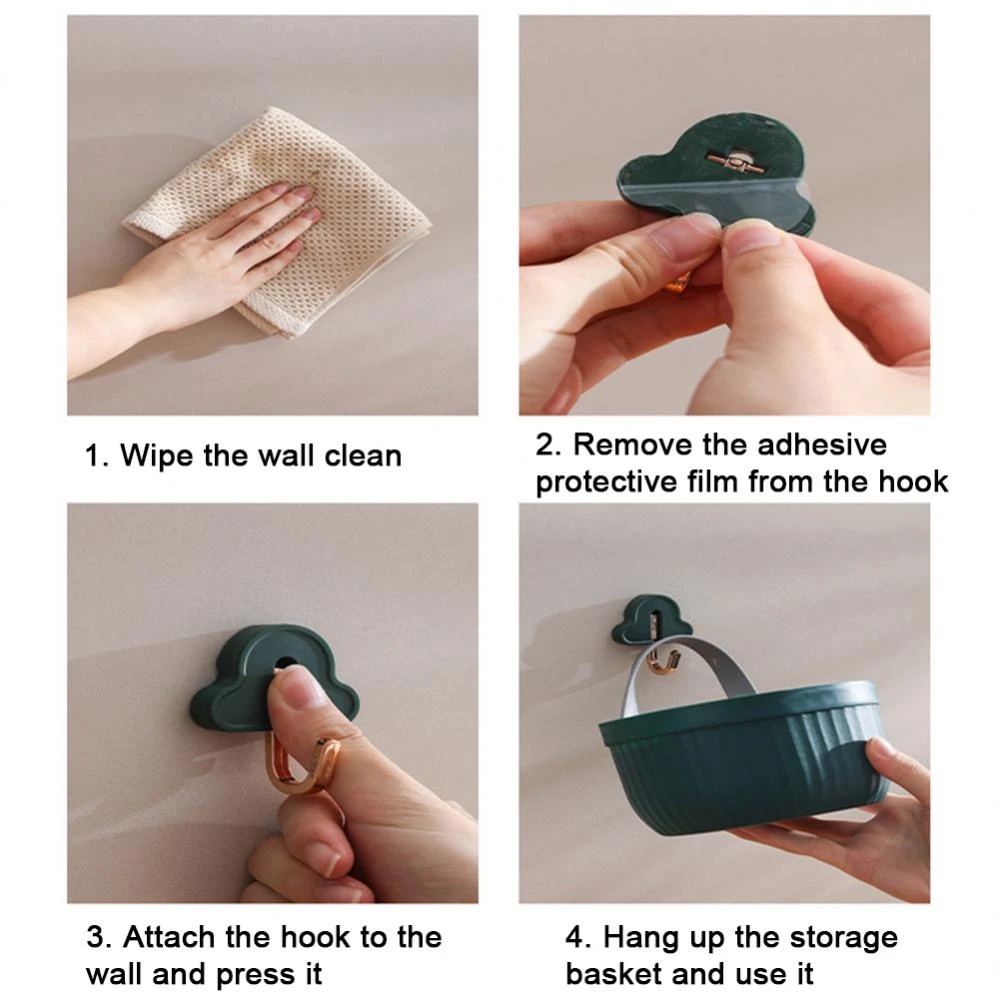 1. Wipe the wall clean

2. Remove the adhesive protective film from the hook

3. Attach the hook to the wall and press it

4. Hang up the storage basket and use it