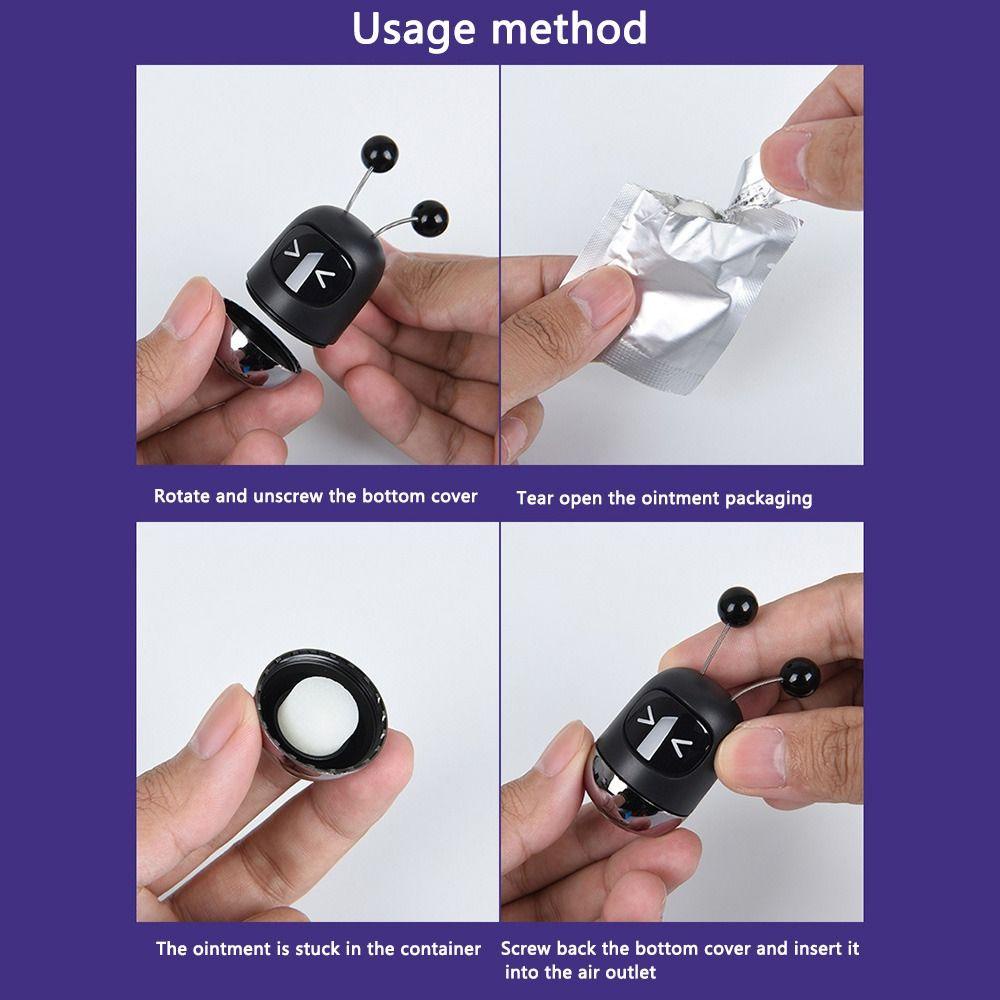 Usage method

Rotate and unscrew the bottom cover

Tear open the ointment packaging

The ointment is stuck in the container

Screw back the bottom cover and insert it into the air outlet