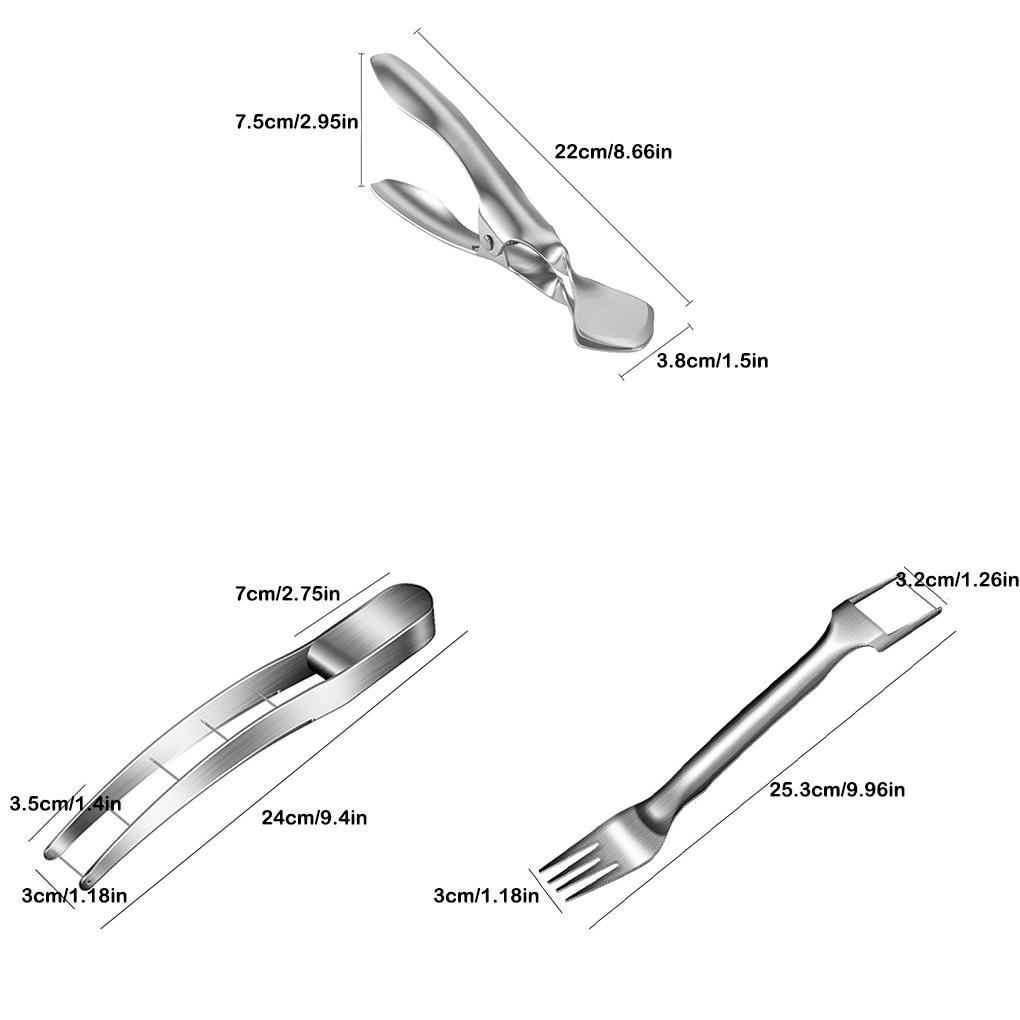 7.5cm/2.95in
22cm/8.66in
3.8cm/1.5in

7cm/2.75in
3.5cm/1.4in
24cm/9.4in
3cm/1.18in

3.2cm/1.26in
25.3cm/9.96in
3cm/1.18in