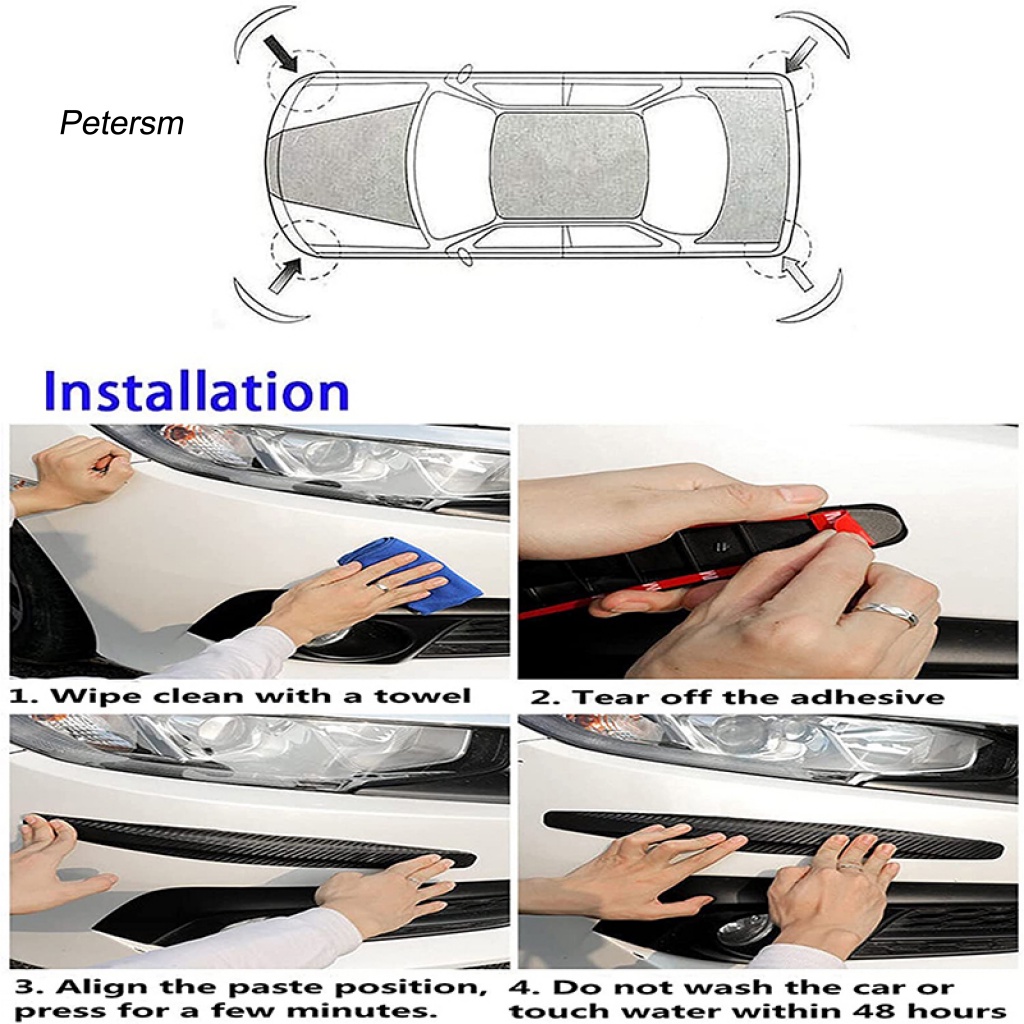 Petersm

Installation

1. Wipe clean with a towel

2. Tear off the adhesive

3. Align the paste position, press for a few minutes.

4. Do not wash the car or touch water within 48 hours