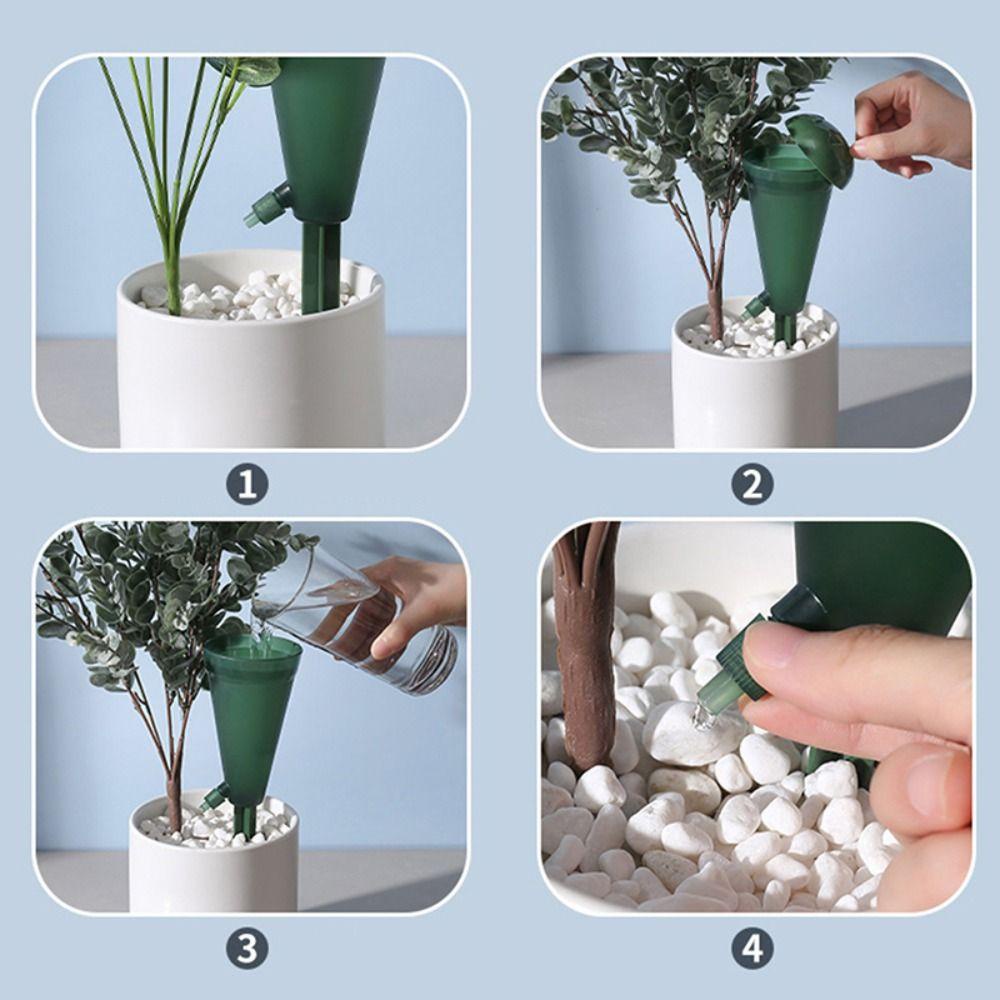 1

2

3

4