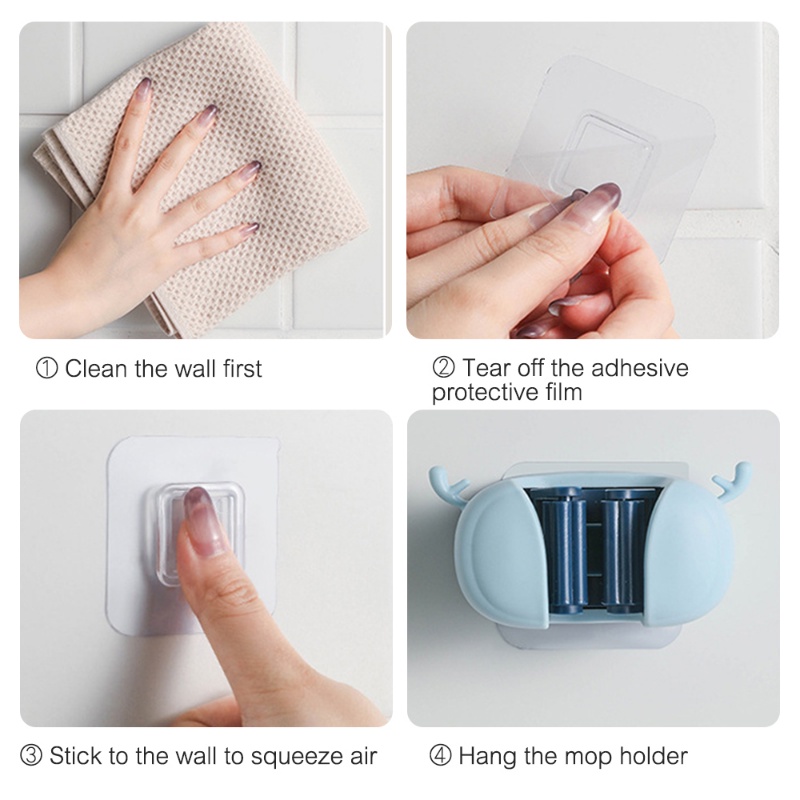 ① Clean the wall first

② Tear off the adhesive protective film

③ Stick to the wall to squeeze air

④ Hang the mop holder