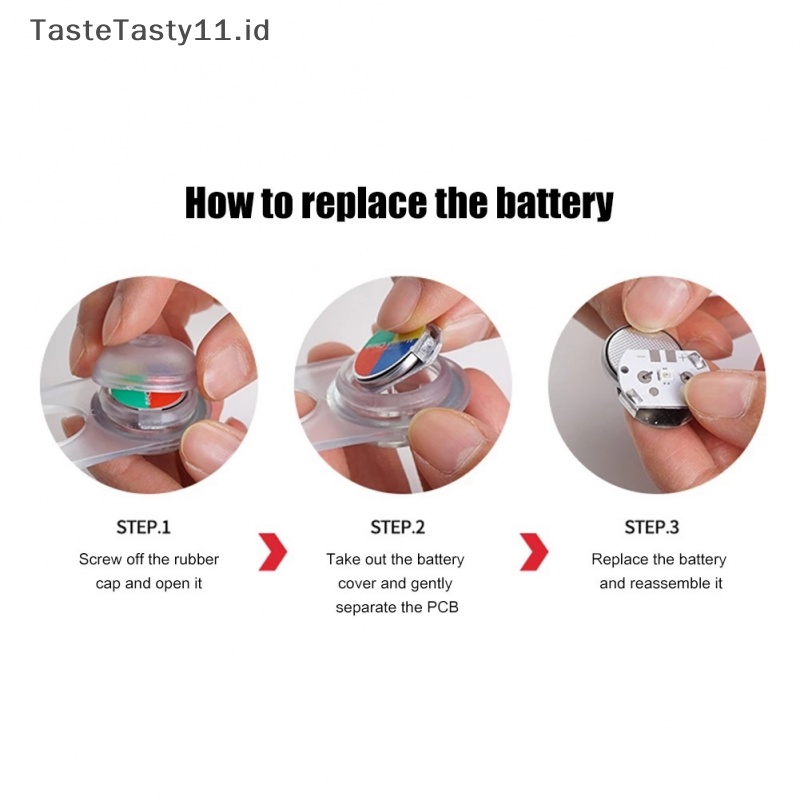 TasteTasty11.id

How to replace the battery

STEP.1
Screw off the rubber cap and open it

STEP.2
Take out the battery cover and gently separate the PCB

STEP.3
Replace the battery and reassemble it