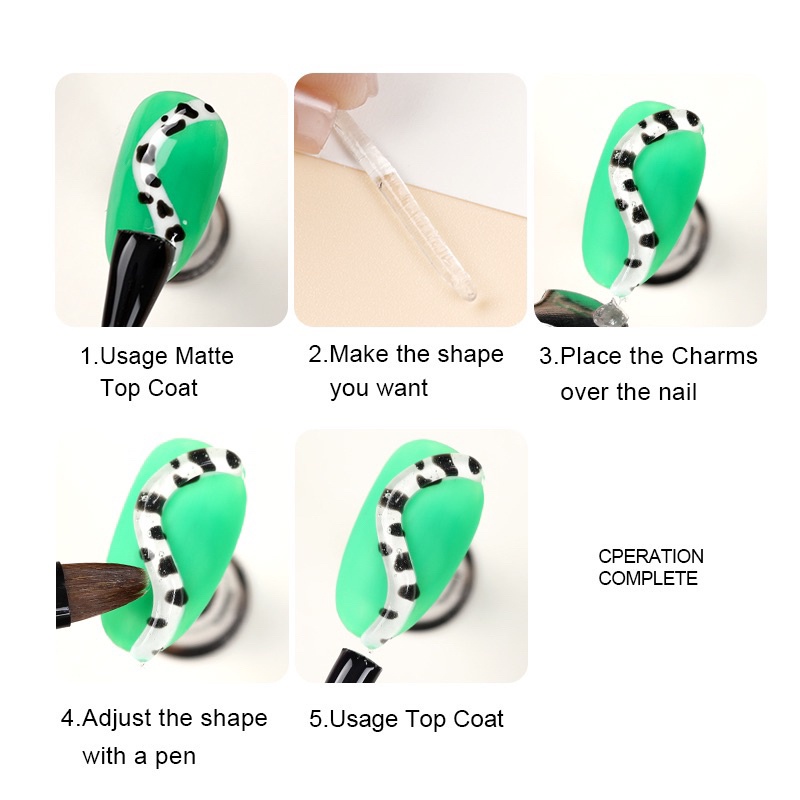 1.Usage Matte Top Coat

2.Make the shape you want

3.Place the Charms over the nail

4.Adjust the shape with a pen

5.Usage Top Coat

CPERATION COMPLETE