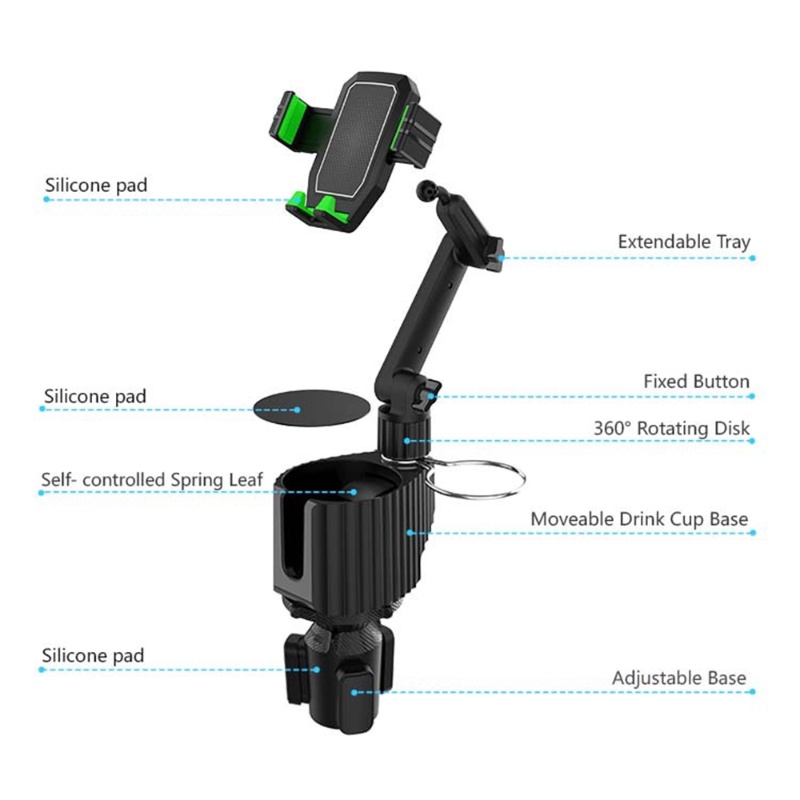 Silicone pad

Extendable Tray

Silicone pad

Fixed Button

360° Rotating Disk

Self- controlled Spring Leaf

Moveable Drink Cup Base

Silicone pad

Adjustable Base