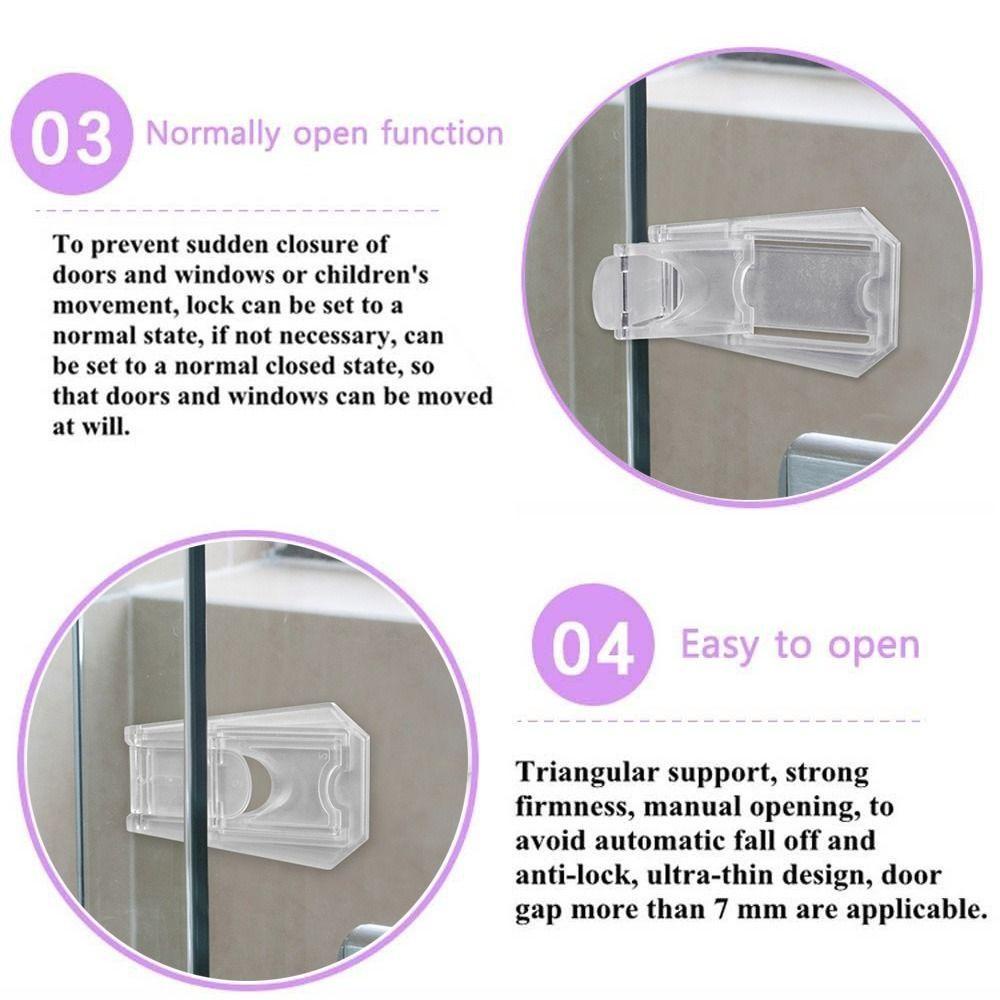 03 Normally open function

To prevent sudden closure of doors and windows or children's movement, lock can be set to a normal state, if not necessary, can be set to a normal closed state, so that doors and windows can be moved at will.

04 Easy to open

Triangular support, strong firmness, manual opening, to avoid automatic fall off and anti-lock, ultra-thin design, door gap more than 7 mm are applicable.