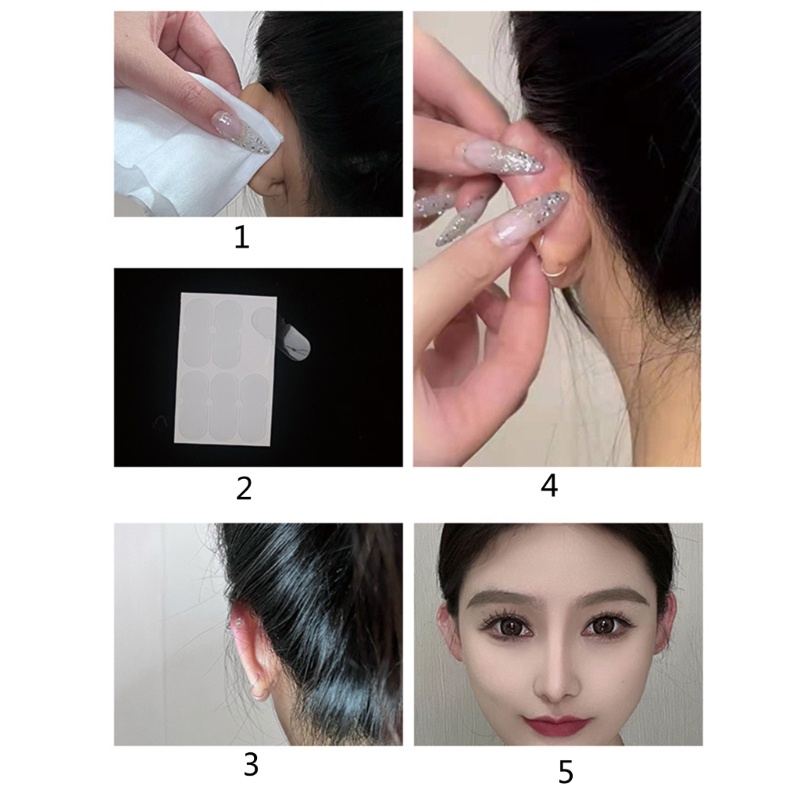 1

2

3

4

5