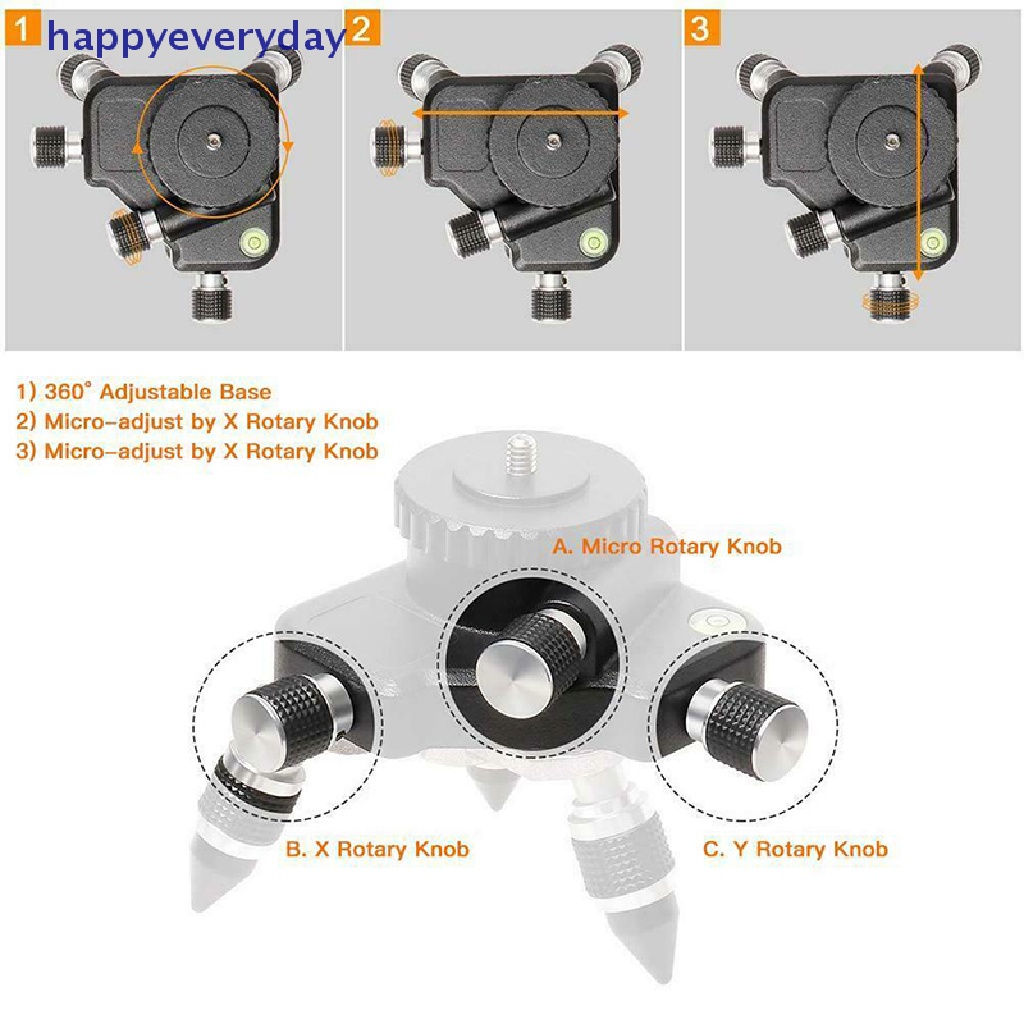 1 happyeveryday 2 3

1) 360° Adjustable Base
2) Micro-adjust by X Rotary Knob
3) Micro-adjust by X Rotary Knob

A. Micro Rotary Knob

B. X Rotary Knob

C. Y Rotary Knob