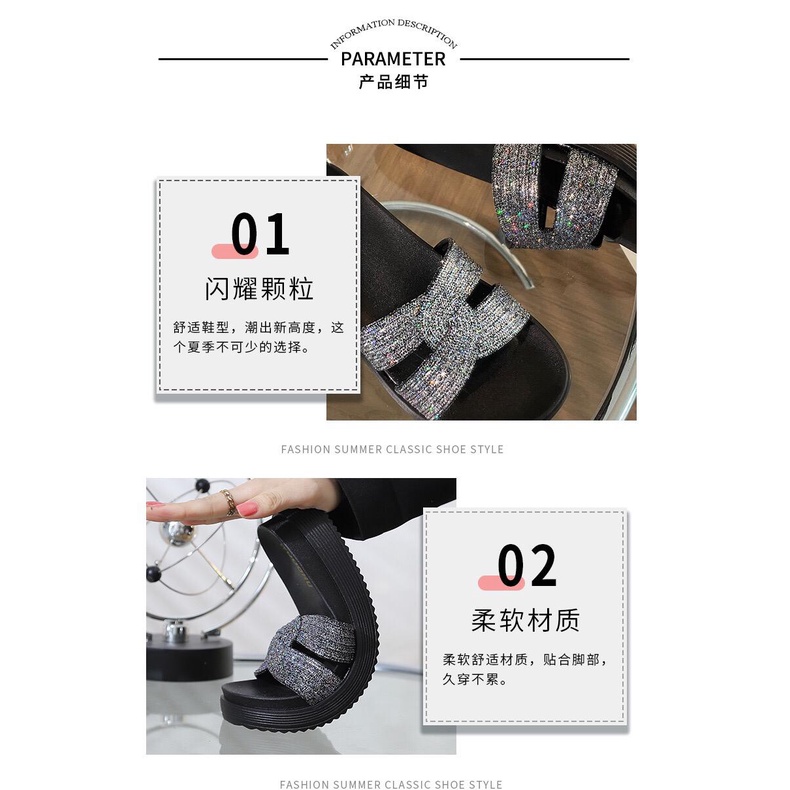 INFORMATION DESCRIPTION
PARAMETER
产品细节

01
闪耀颗粒
舒适鞋型，潮出新高度，这个夏季不可少的选择。

FASHION SUMMER CLASSIC SHOE STYLE

02
柔软材质
柔软舒适材质，贴合脚部，久穿不累。

FASHION SUMMER CLASSIC SHOE STYLE