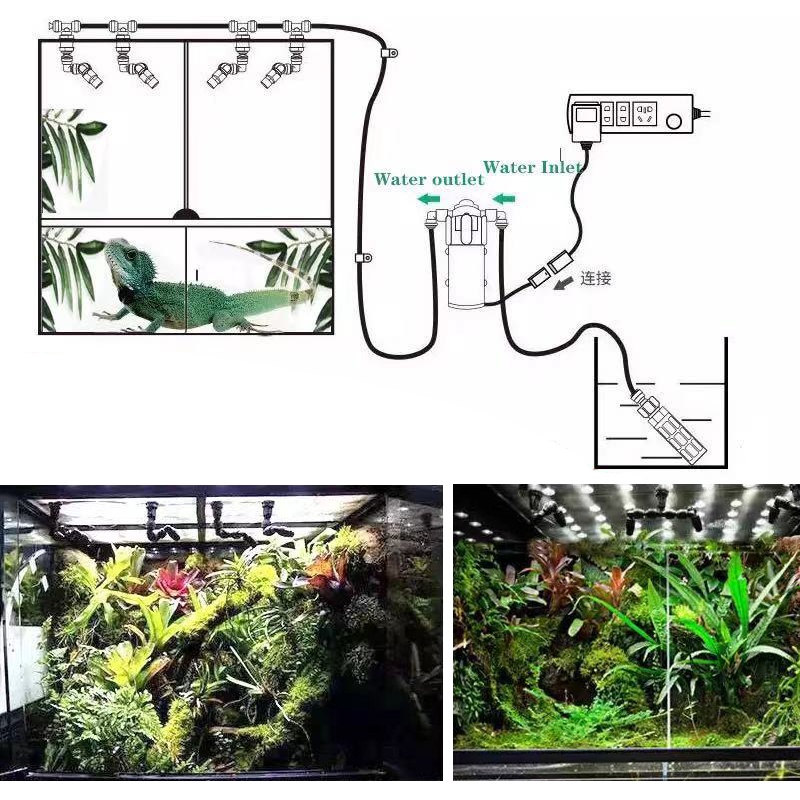 Water outlet
Water Inlet
连接