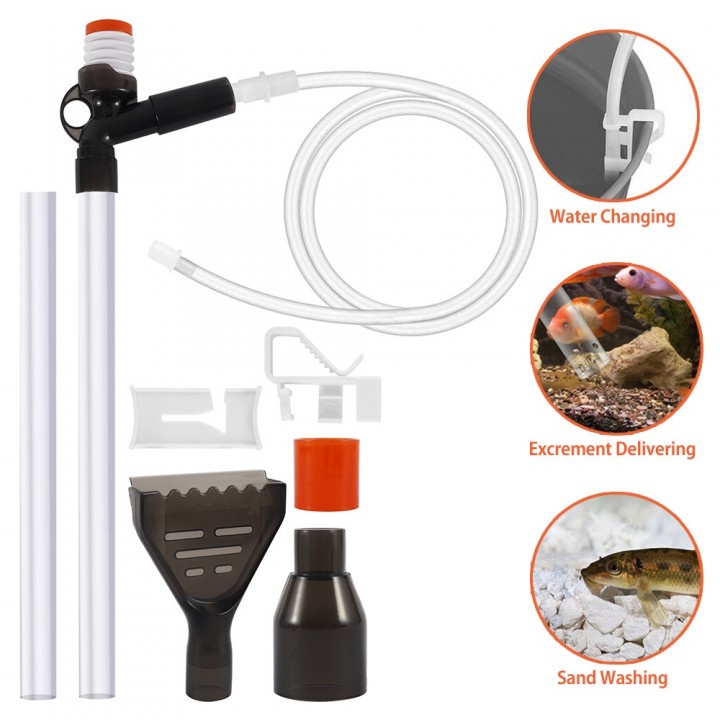 Water Changing

Excrement Delivering

Sand Washing