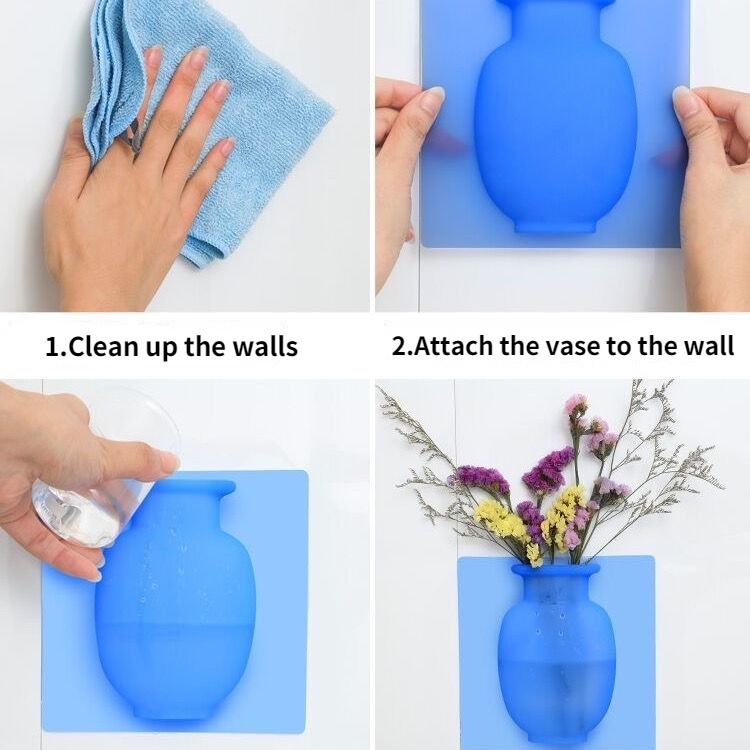 1.Clean up the walls

2.Attach the vase to the wall