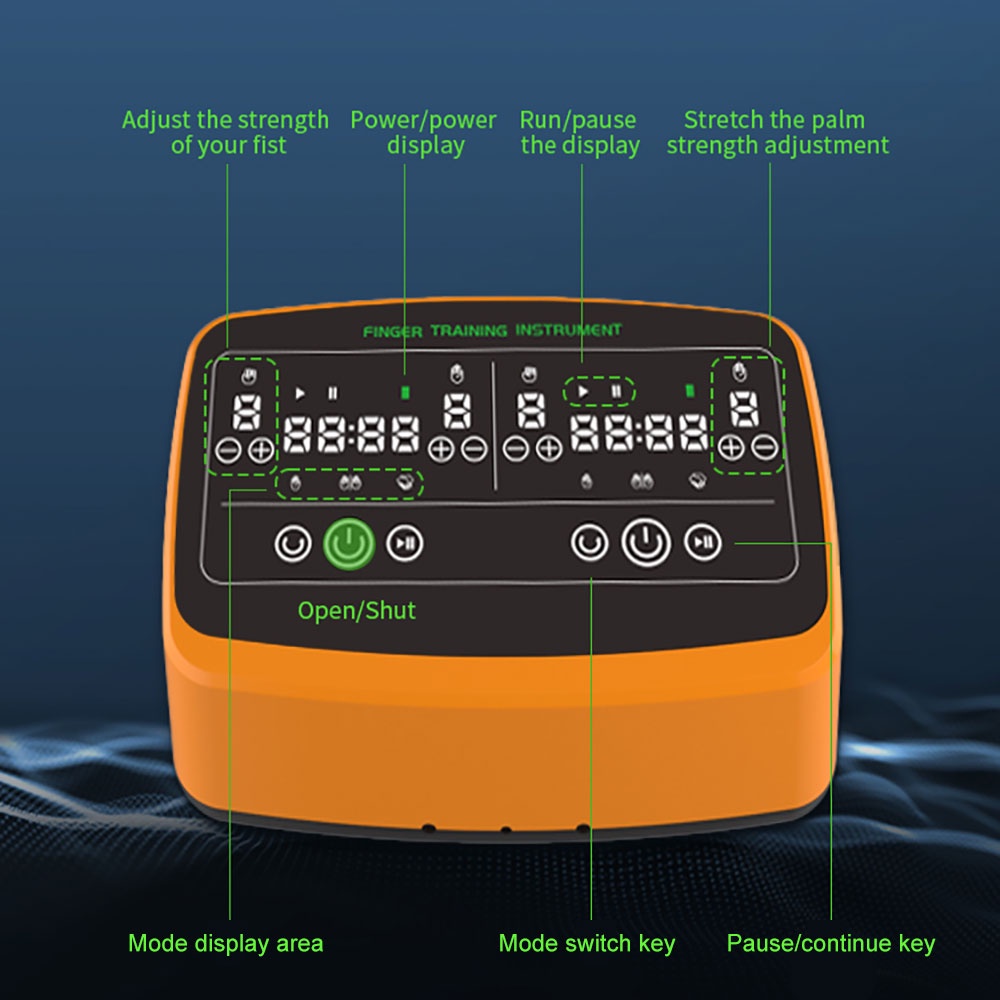 Adjust the strength of your fist

Power/power display

Run/pause the display

Stretch the palm strength adjustment

FINGER TRAINING INSTRUMENT

8 88:88 8

8 88:88 8

Open/Shut

Mode display area

Mode switch key

Pause/continue key