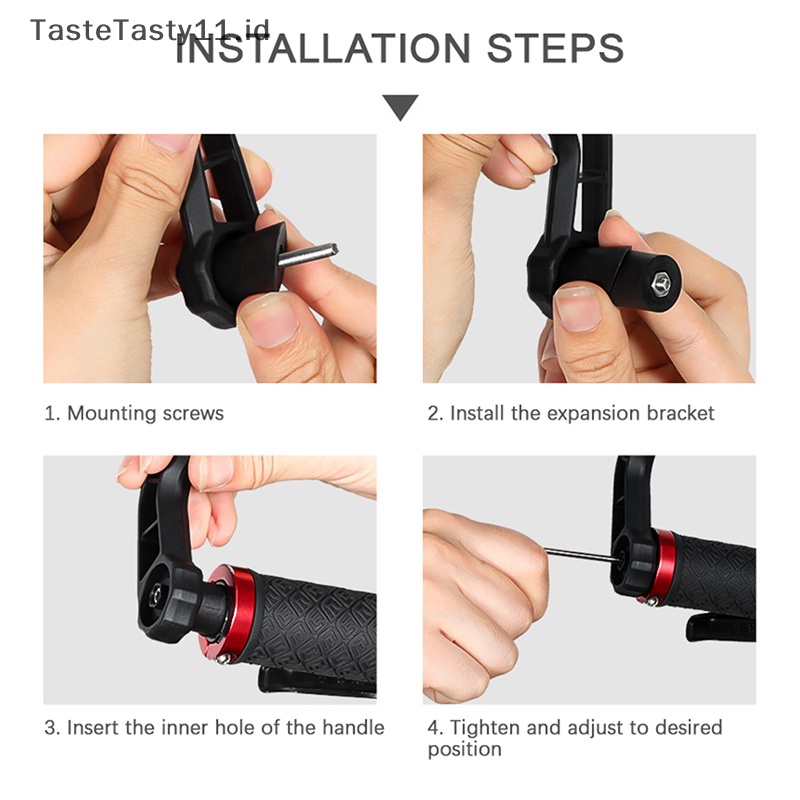 TasteTasty11.id

INSTALLATION STEPS

1. Mounting screws

2. Install the expansion bracket

3. Insert the inner hole of the handle

4. Tighten and adjust to desired position