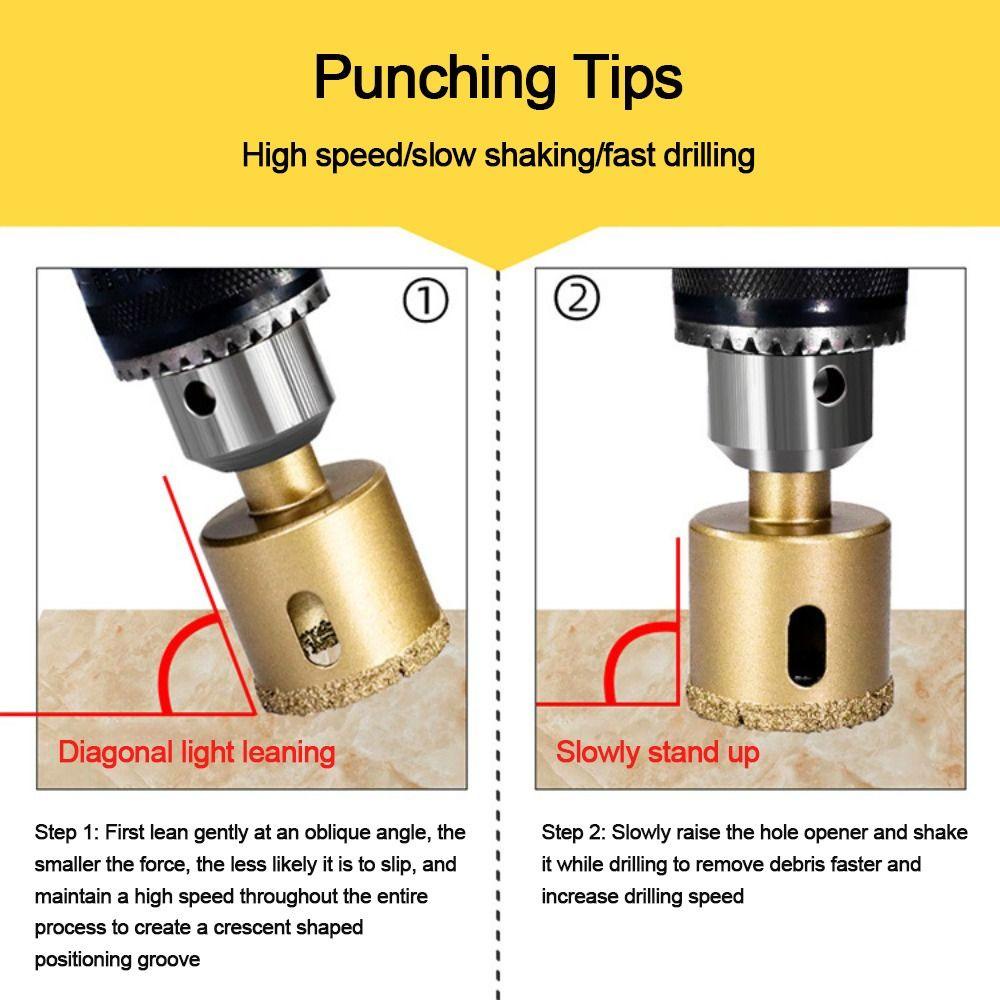 Punching Tips

High speed/slow shaking/fast drilling

①

Diagonal light leaning

Step 1: First lean gently at an oblique angle, the smaller the force, the less likely it is to slip, and maintain a high speed throughout the entire process to create a crescent shaped positioning groove

②

Slowly stand up

Step 2: Slowly raise the hole opener and shake it while drilling to remove debris faster and increase drilling speed