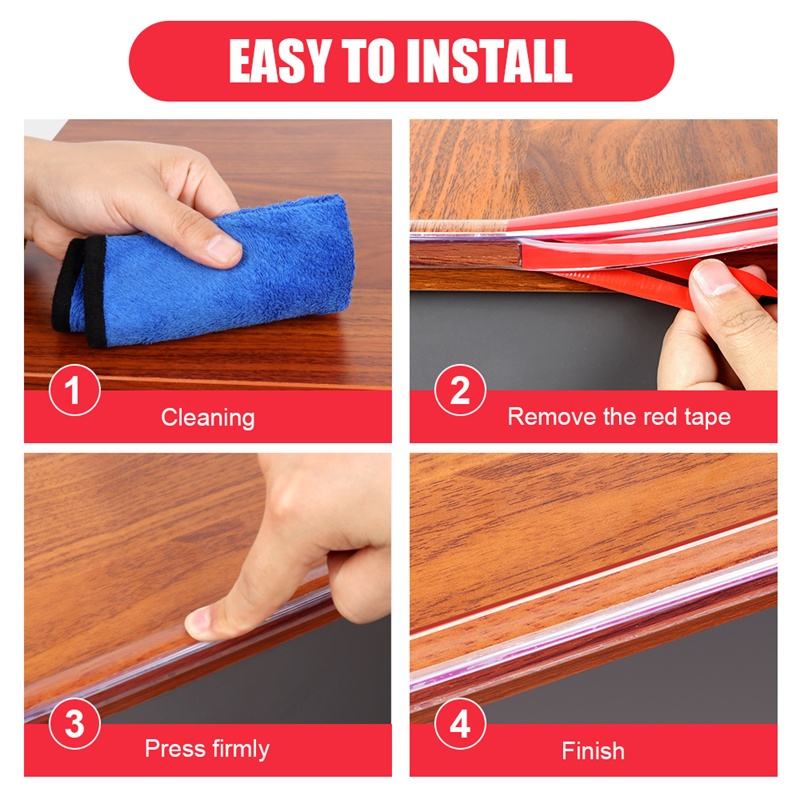 EASY TO INSTALL

1
Cleaning

2
Remove the red tape

3
Press firmly

4
Finish