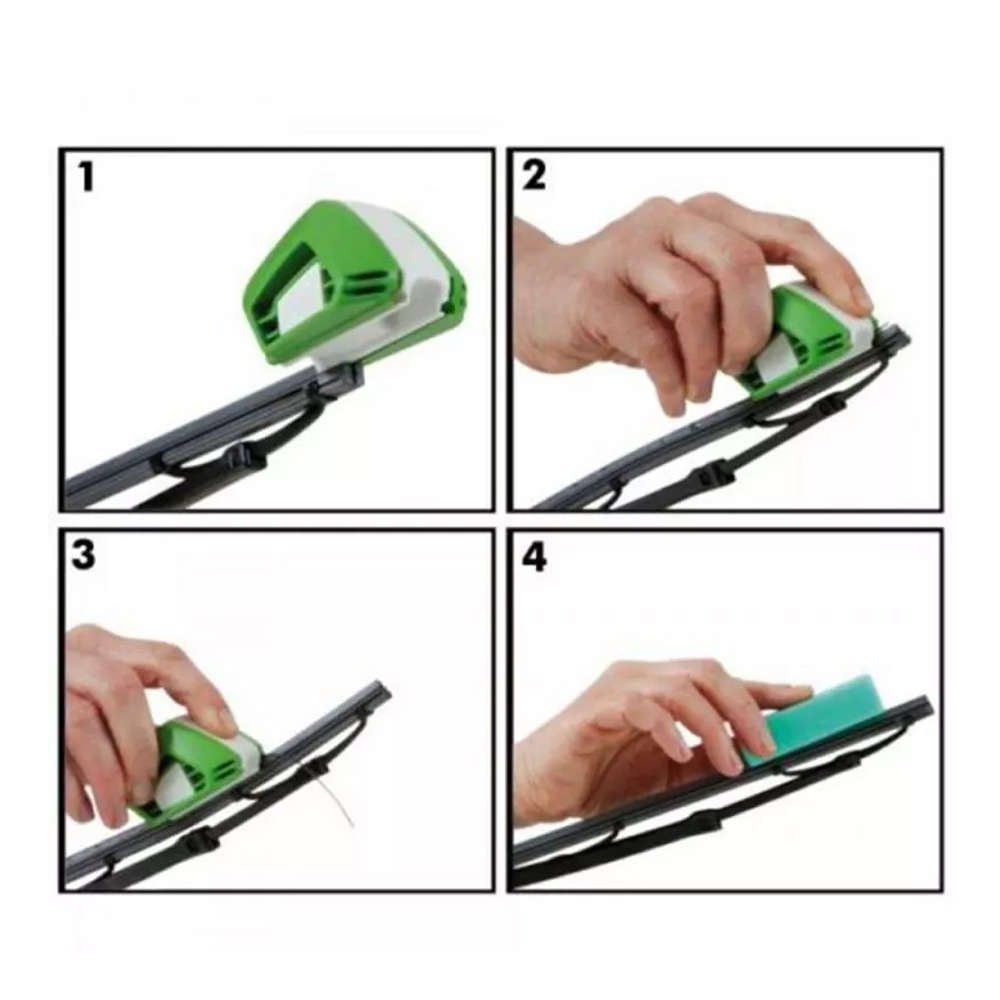 1

2

3

4