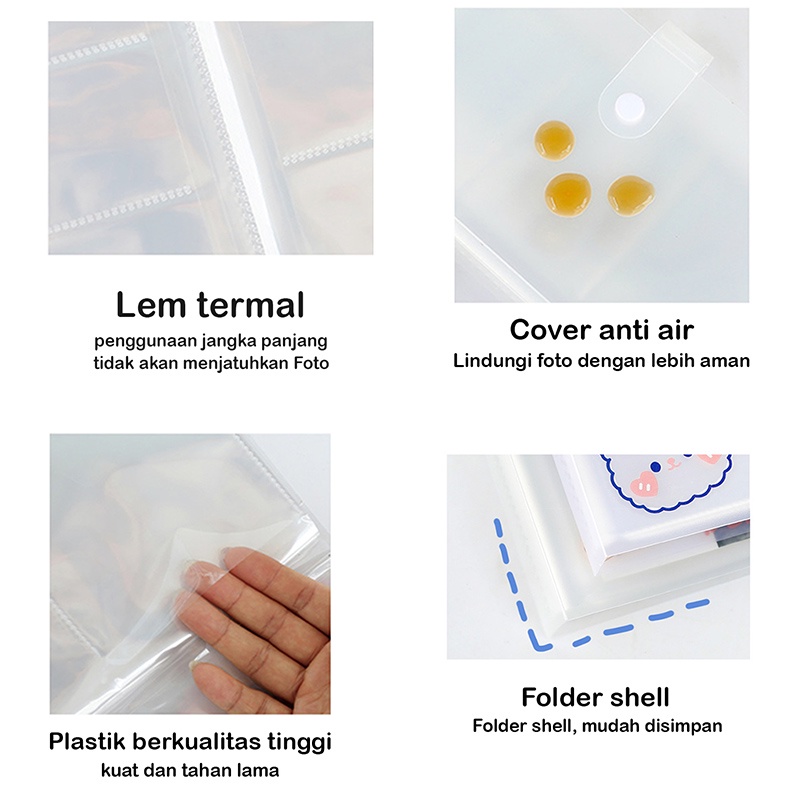 Lem termal
penggunaan jangka panjang tidak akan menjatuhkan Foto

Cover anti air
Lindungi foto dengan lebih aman

Plastik berkualitas tinggi
kuat dan tahan lama

Folder shell
Folder shell, mudah disimpan