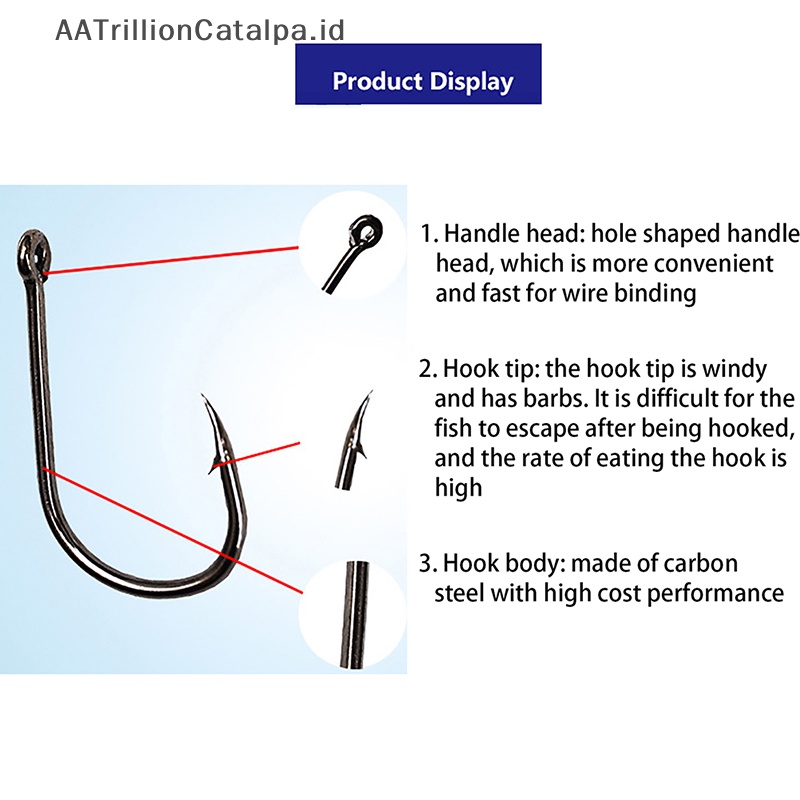 AATrillionCatalpa.id

Product Display

1. Handle head: hole shaped handle head, which is more convenient and fast for wire binding

2. Hook tip: the hook tip is windy and has barbs. It is difficult for the fish to escape after being hooked, and the rate of eating the hook is high

3. Hook body: made of carbon steel with high cost performance