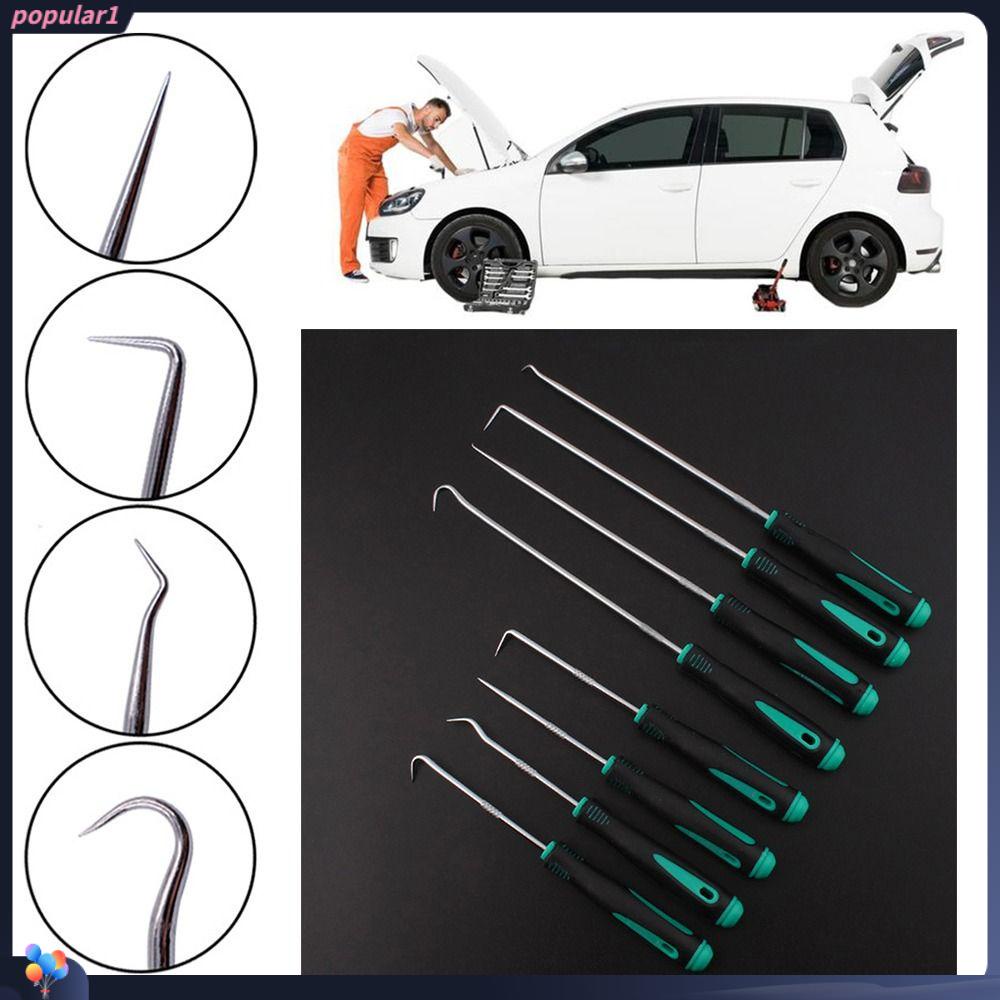 popular1