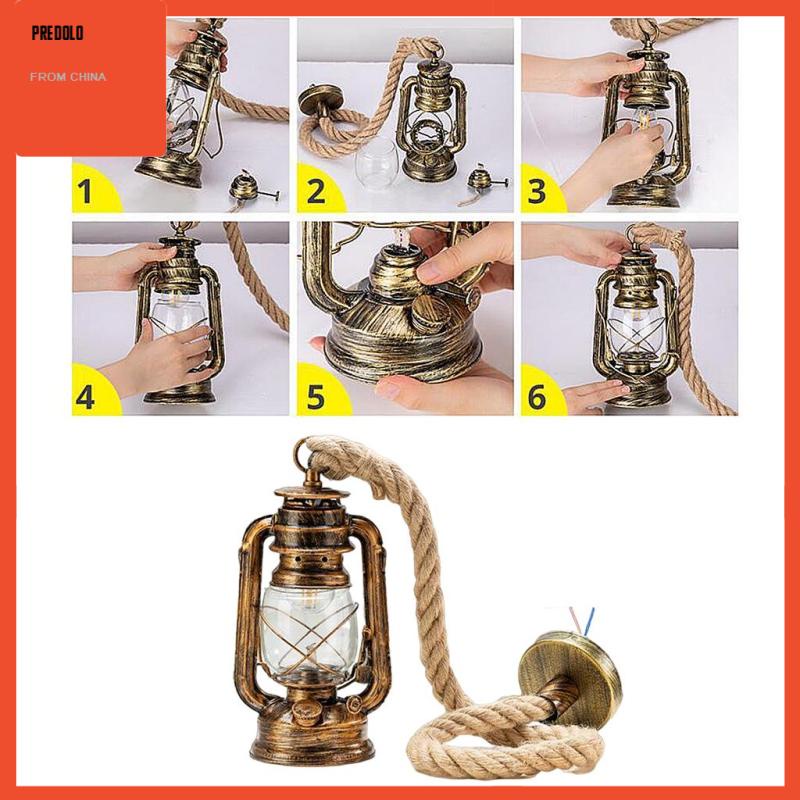 PREDOLO

FROM CHINA

1

2

3

4

5

6