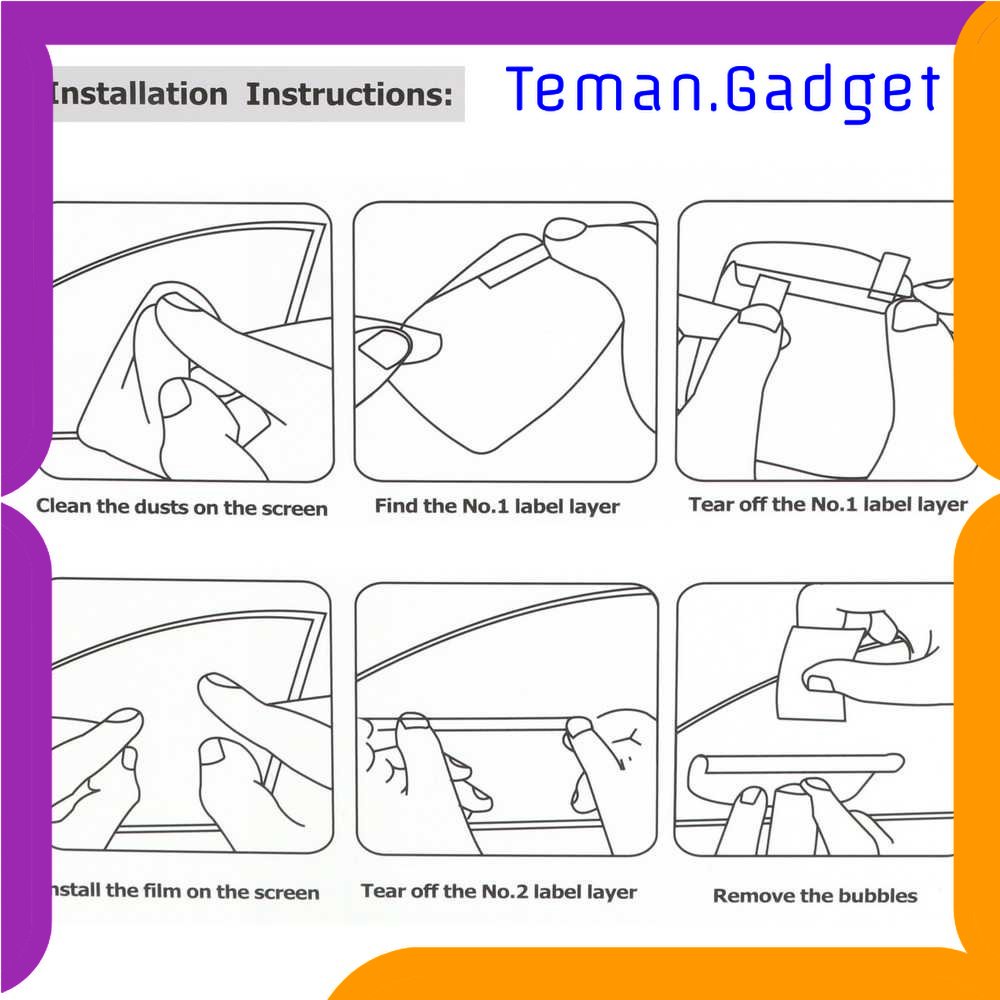 Installation Instructions:

Teman.Gadget

Clean the dusts on the screen

Find the No.1 label layer

Tear off the No.1 label layer

nstall the film on the screen

Tear off the No.2 label layer

Remove the bubbles