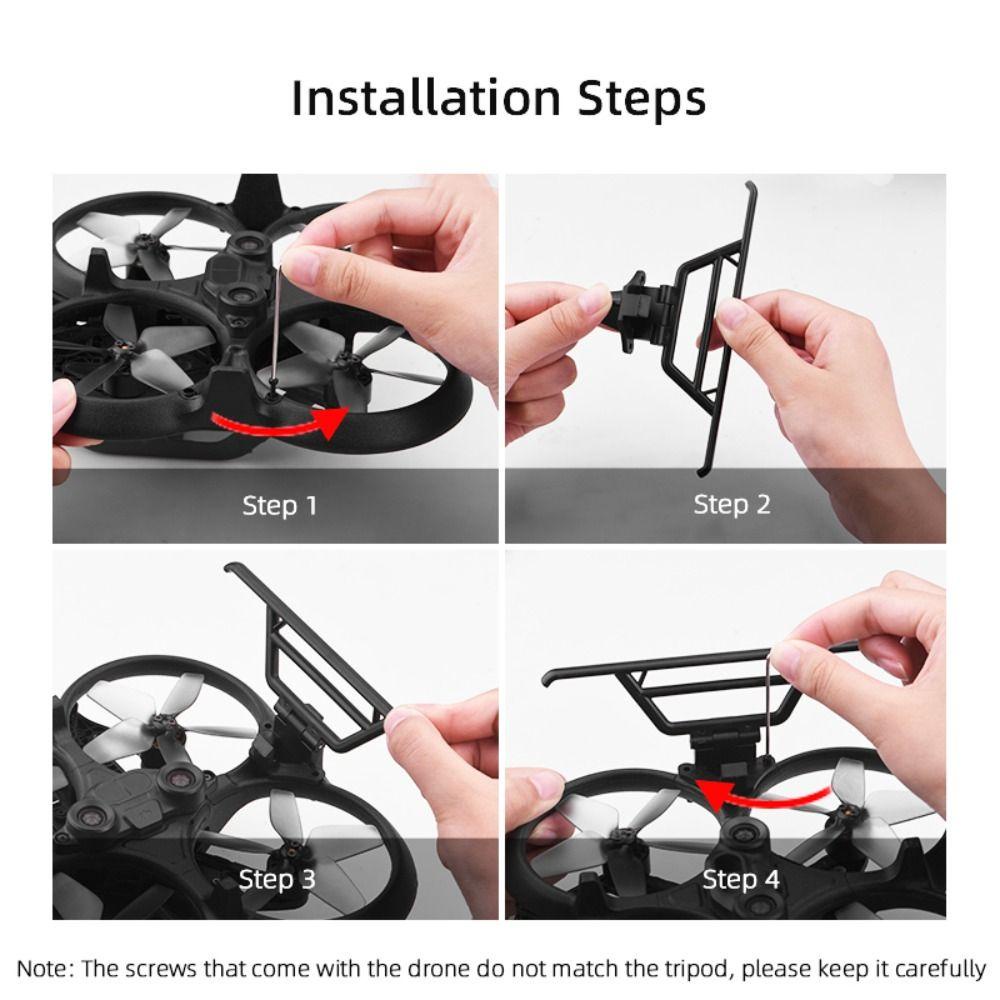 Installation Steps

Step 1

Step 2

Step 3

Step 4

Note: The screws that come with the drone do not match the tripod, please keep it carefully