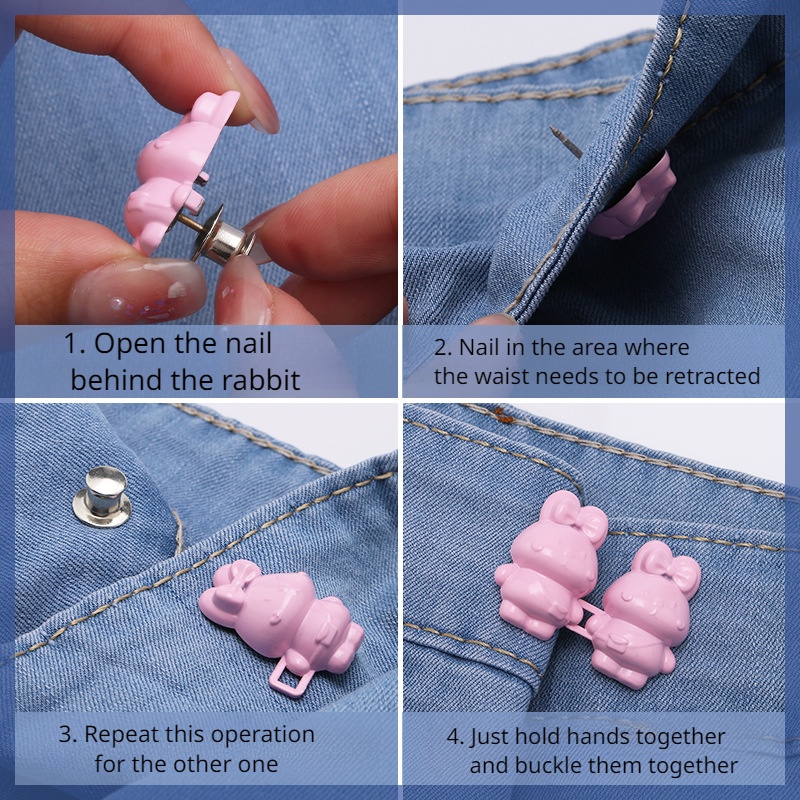 1. Open the nail behind the rabbit

2. Nail in the area where the waist needs to be retracted

3. Repeat this operation for the other one

4. Just hold hands together and buckle them together