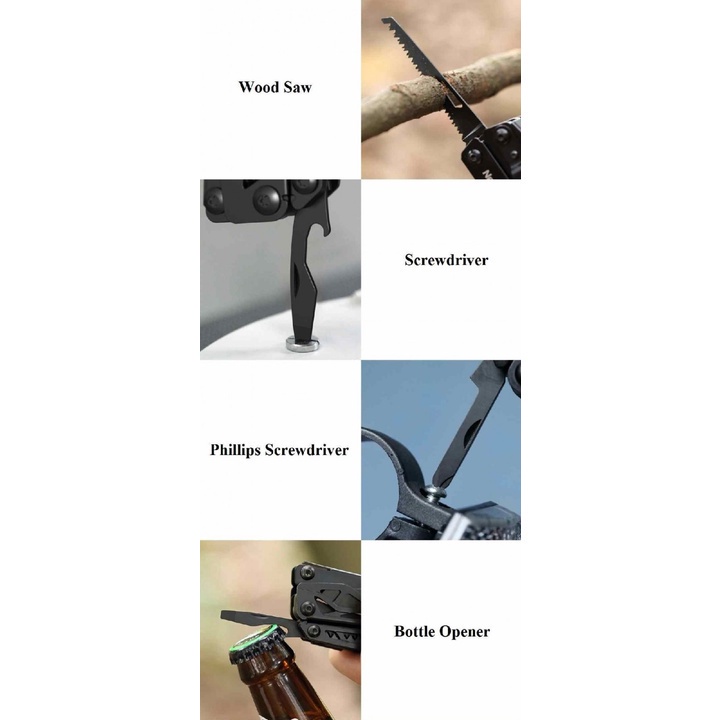 Wood Saw

Screwdriver

Phillips Screwdriver

Bottle Opener