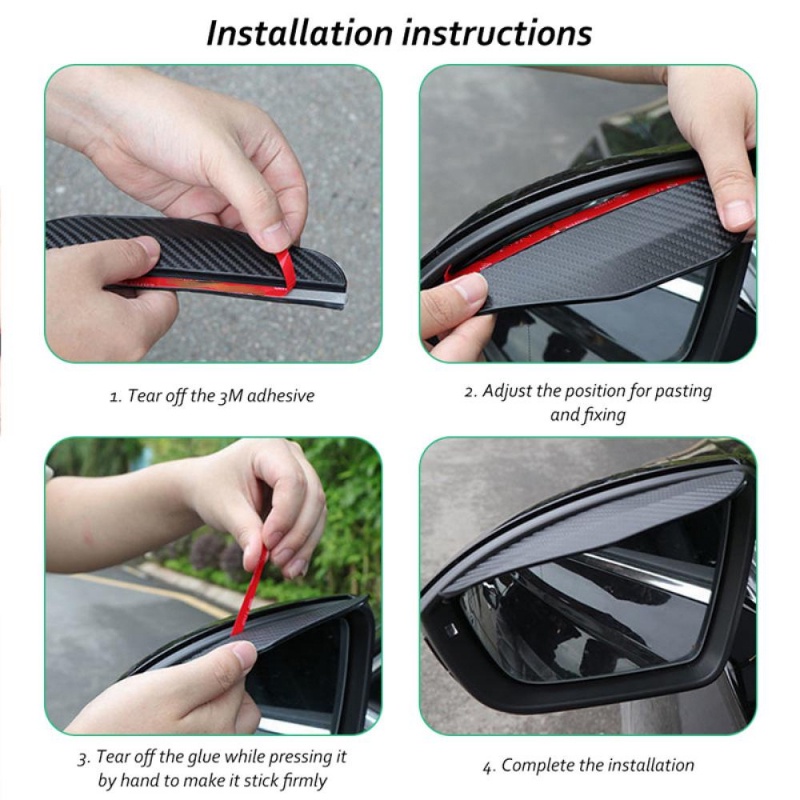 Installation instructions

1. Tear off the 3M adhesive

2. Adjust the position for pasting and fixing

3. Tear off the glue while pressing it by hand to make it stick firmly

4. Complete the installation