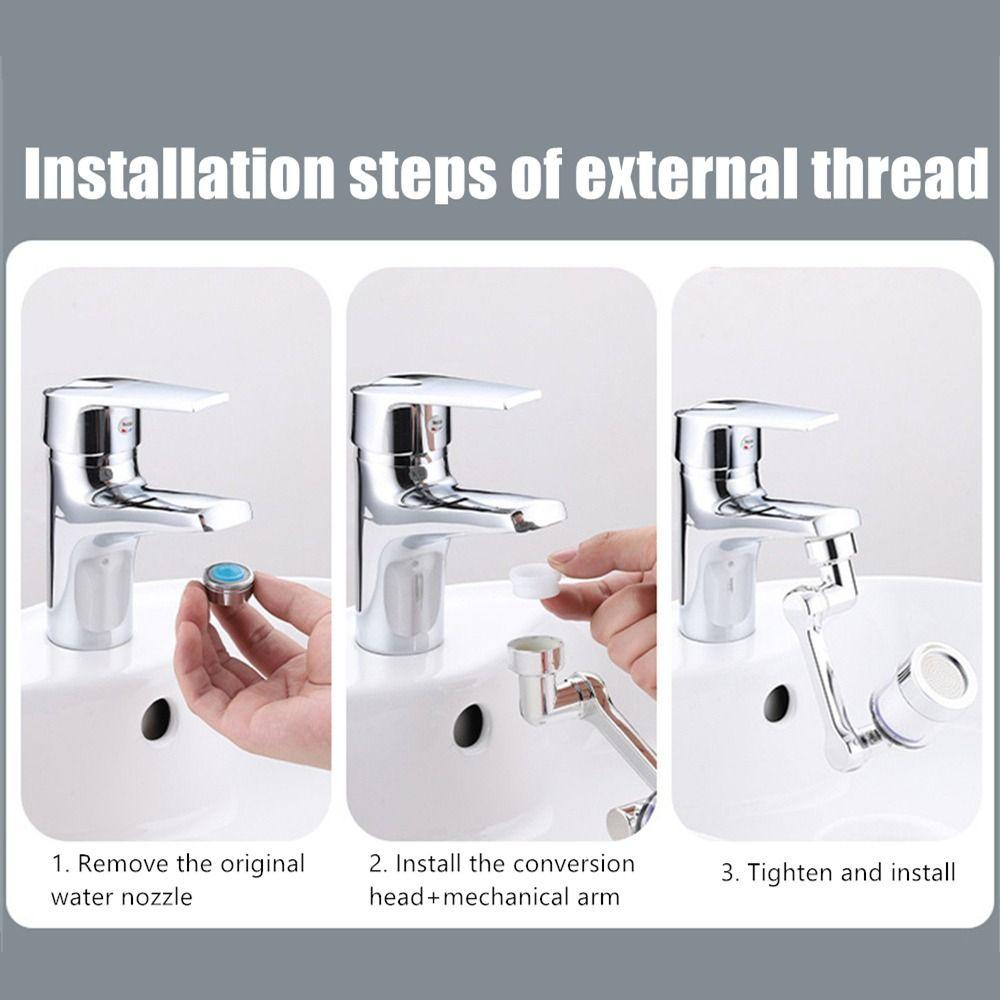 Installation steps of external thread

1. Remove the original water nozzle

2. Install the conversion head+mechanical arm

3. Tighten and install