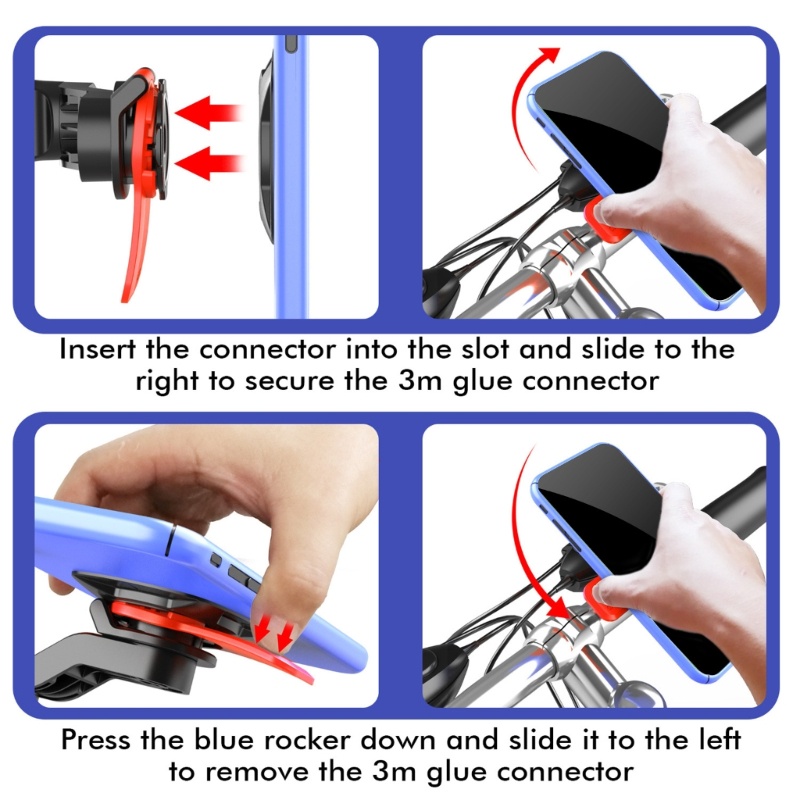 Insert the connector into the slot and slide to the right to secure the 3m glue connector

Press the blue rocker down and slide it to the left to remove the 3m glue connector