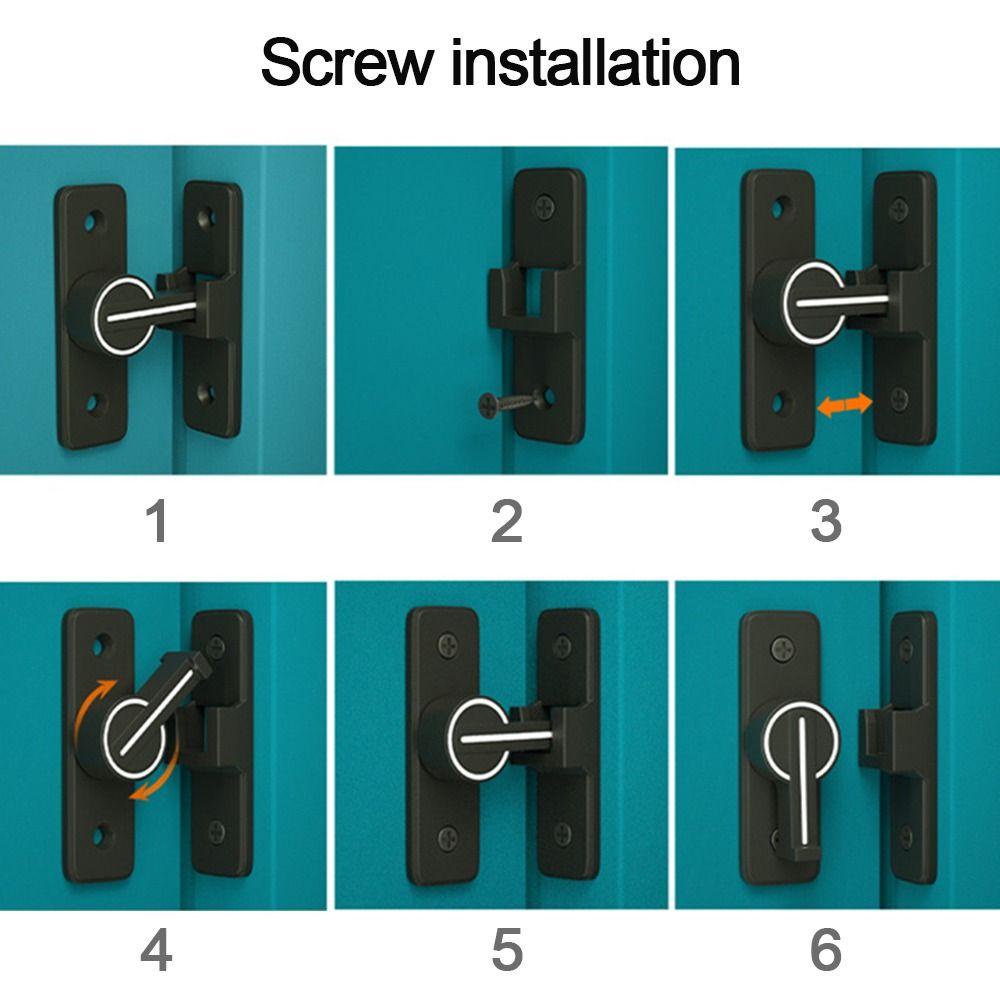 Screw installation

1

2

3

4

5

6