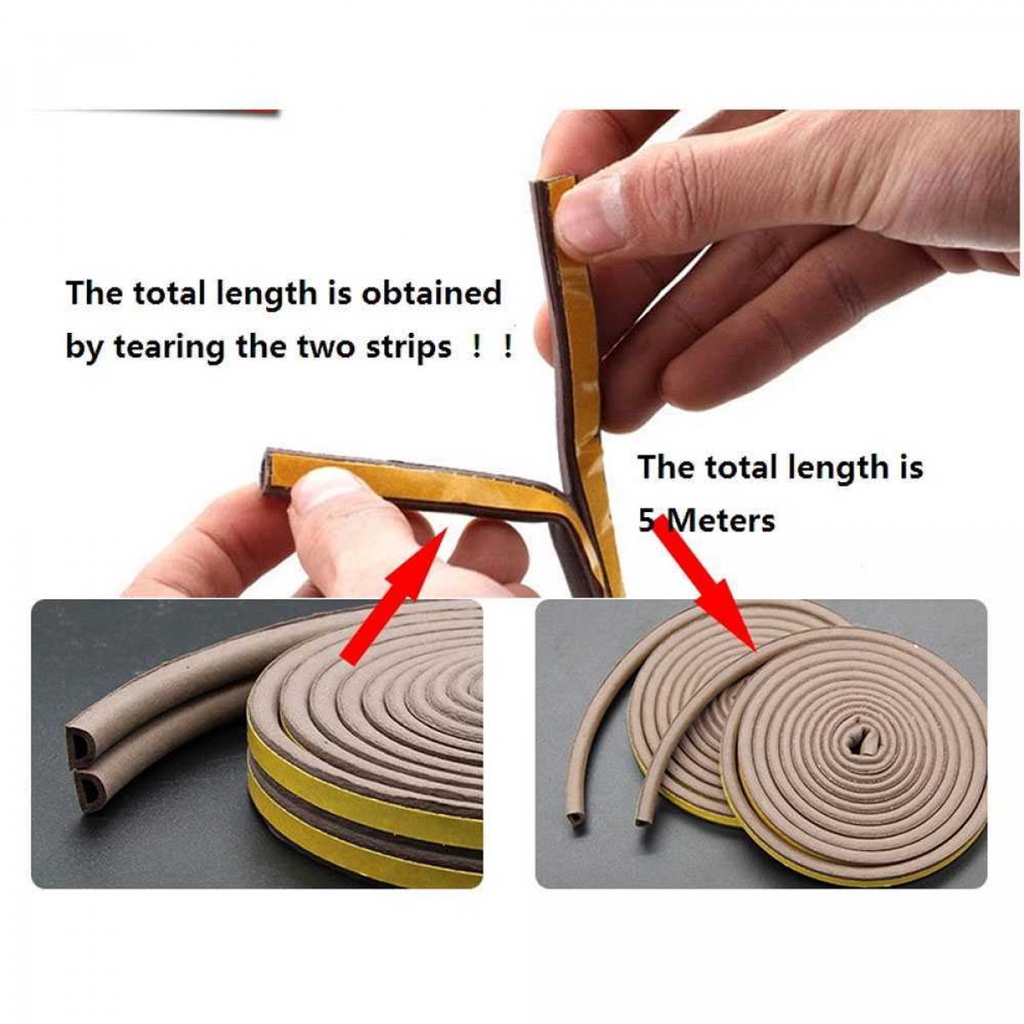 The total length is obtained by tearing the two strips ！！

The total length is 5 Meters