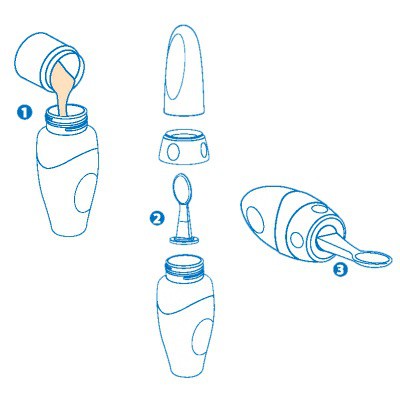 1

2

3