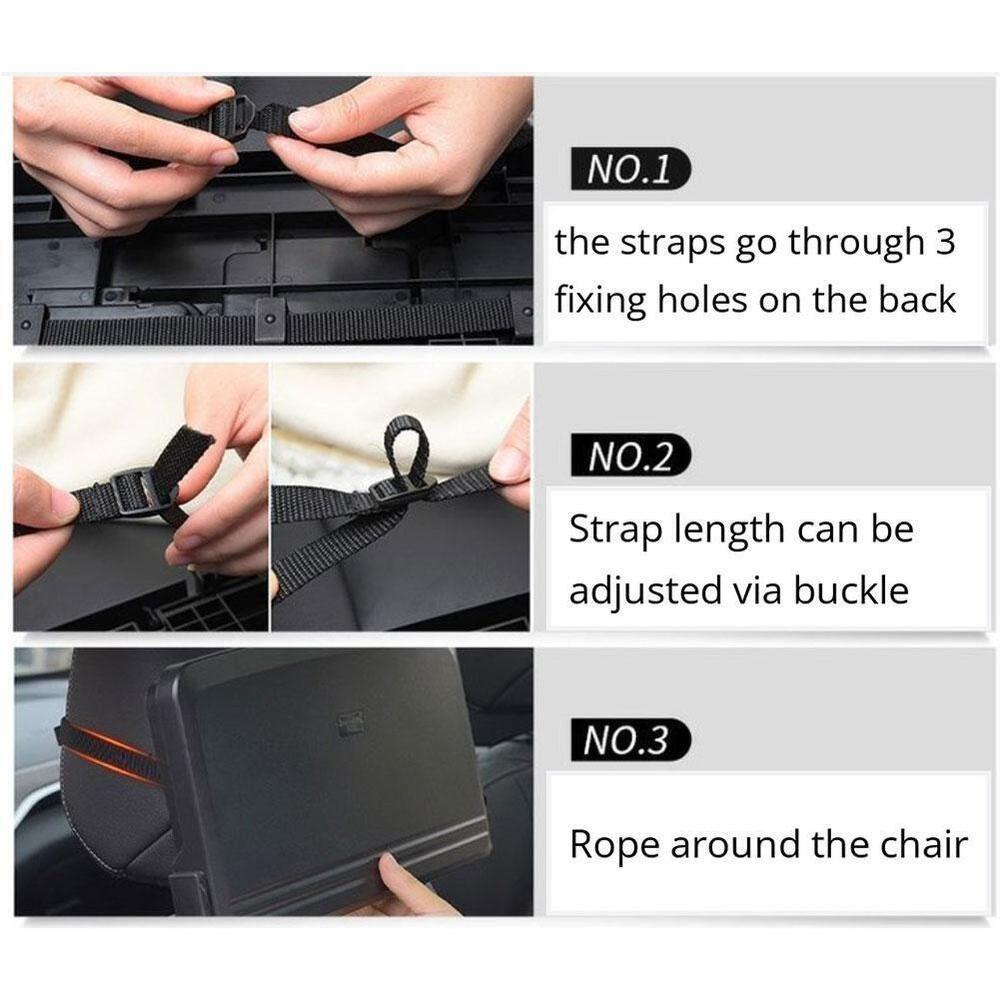 NO.1

the straps go through 3 fixing holes on the back

NO.2

Strap length can be adjusted via buckle

NO.3

Rope around the chair