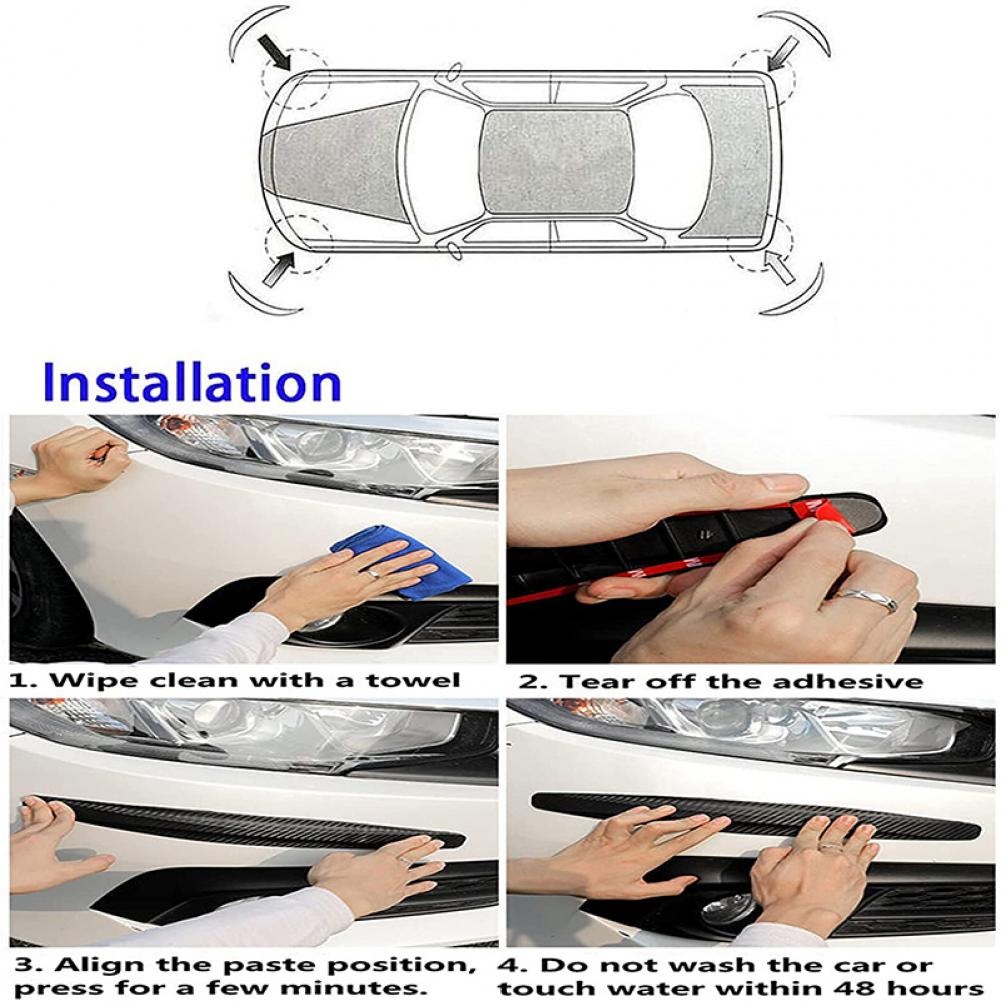 Installation

1. Wipe clean with a towel

2. Tear off the adhesive

3. Align the paste position, press for a few minutes.

4. Do not wash the car or touch water within 48 hours